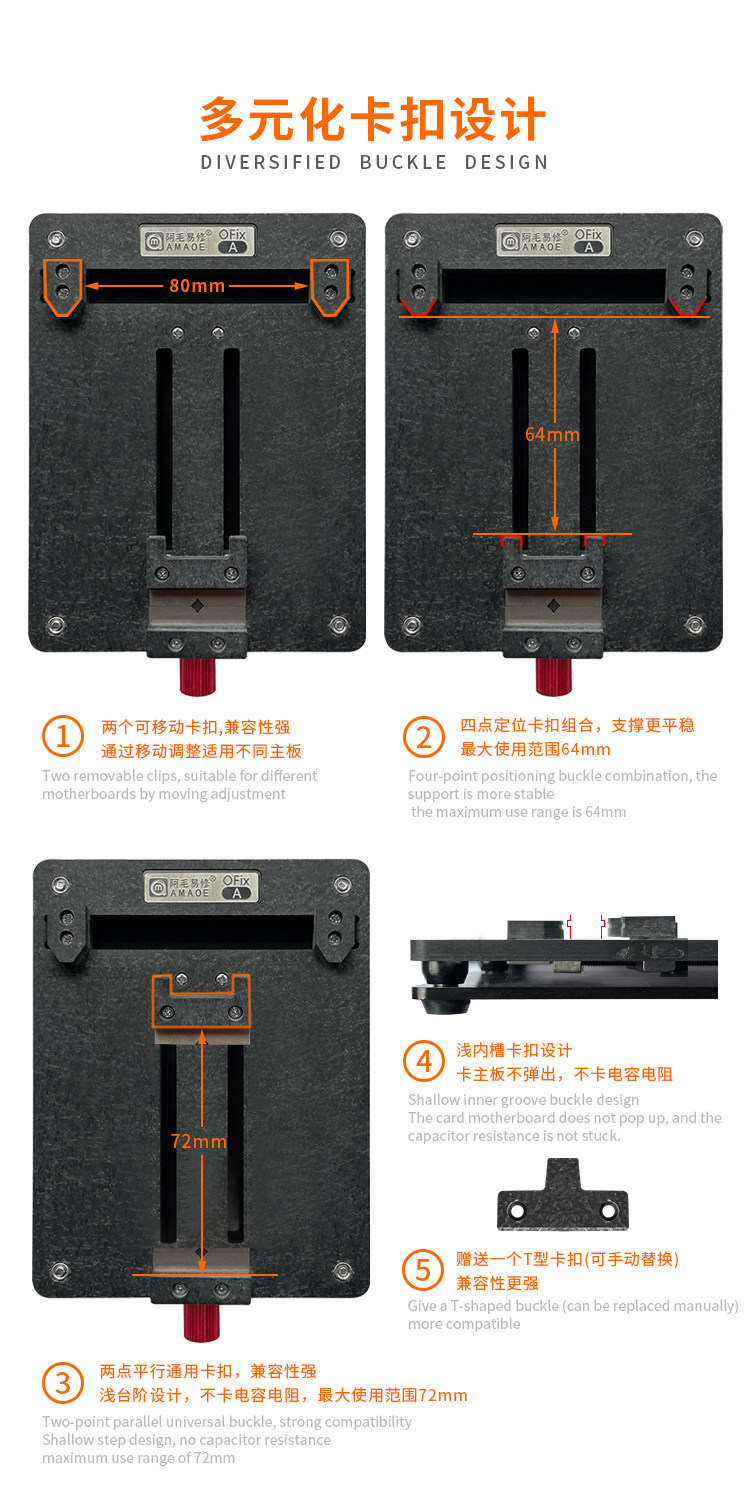 多元化卡扣设计
DIVERSIFIED BUCKLE DESIGN

阿毛易修® AMAOE OFix A

80mm

阿毛易修® AMAOE OFix A

64mm

① 两个可移动卡扣,兼容性强
通过移动调整适用不同主板
Two removable clips, suitable for different motherboards by moving adjustment

② 四点定位卡扣组合，支撑更平稳
最大使用范围64mm
Four-point positioning buckle combination, the support is more stable
the maximum use range is 64mm

阿毛易修® AMAOE OFix A

72mm

④ 浅内槽卡扣设计
卡主板不弹出，不卡电容电阻
Shallow inner groove buckle design
The card motherboard does not pop up, and the capacitor resistance is not stuck.

⑤ 赠送一个T型卡扣(可手动替换)
兼容性更强
Give a T-shaped buckle (can be replaced manually)
more compatible

③ 两点平行通用卡扣，兼容性强
浅台阶设计，不卡电容电阻，最大使用范围72mm
Two-point parallel universal buckle, strong compatibility
Shallow step design, no capacitor resistance
maximum use range of 72mm