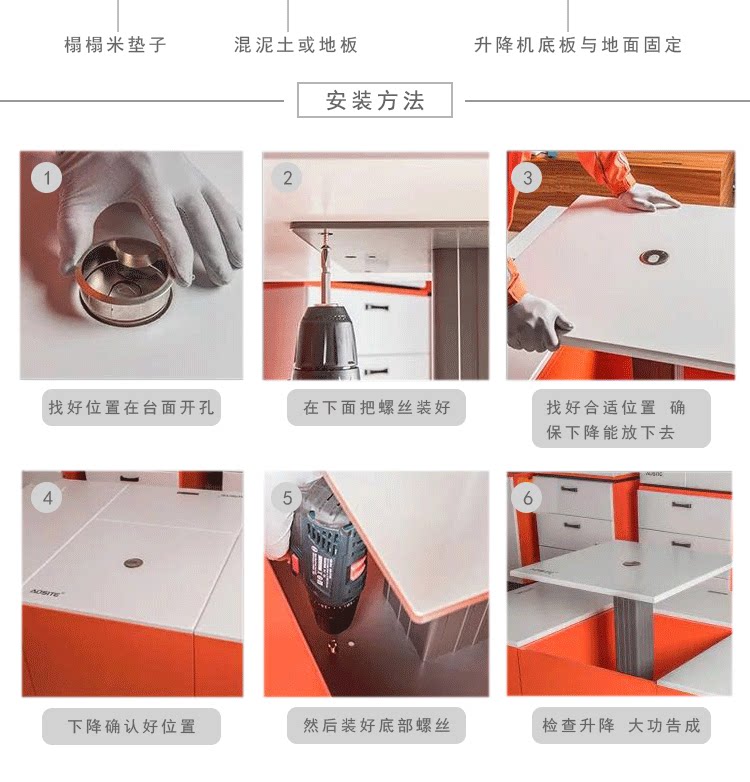 榻榻米垫子

混泥土或地板

升降机底板与地面固定

安装方法

1

找好位置在台面开孔

2

在下面把螺丝装好

3

找好合适位置 确保下降能放下去

4

AOSITE

下降确认好位置

5

然后装好底部螺丝

6

检查升降 大功告成