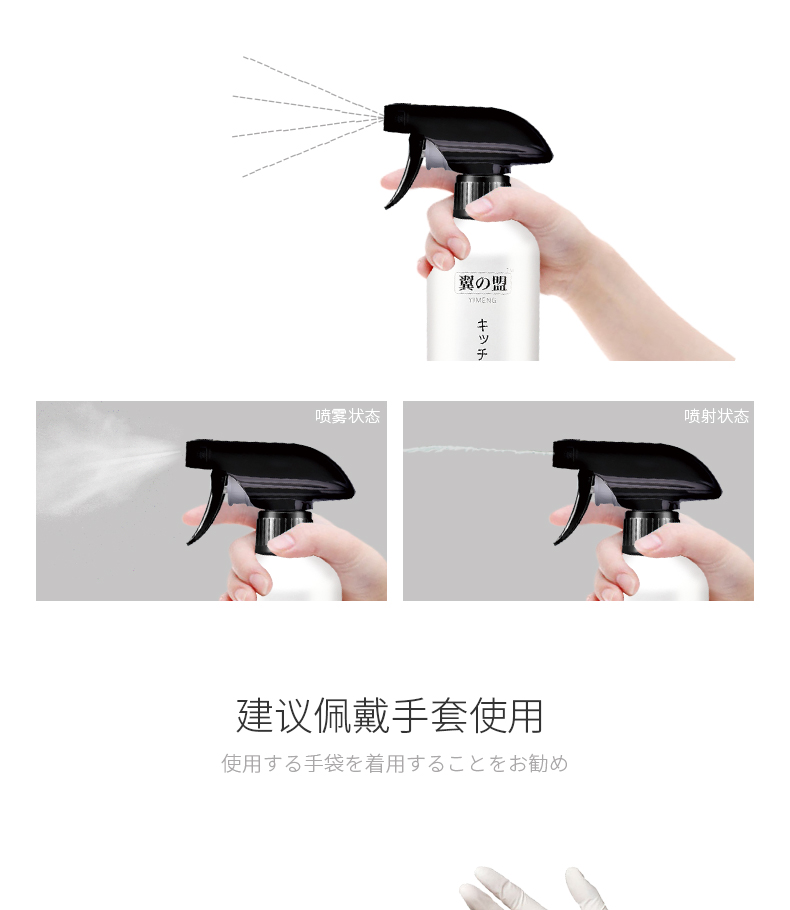 翼の盟
YIMENG
キッチ

喷雾状态

喷射状态

建议佩戴手套使用

使用する手袋を着用することをお勧め