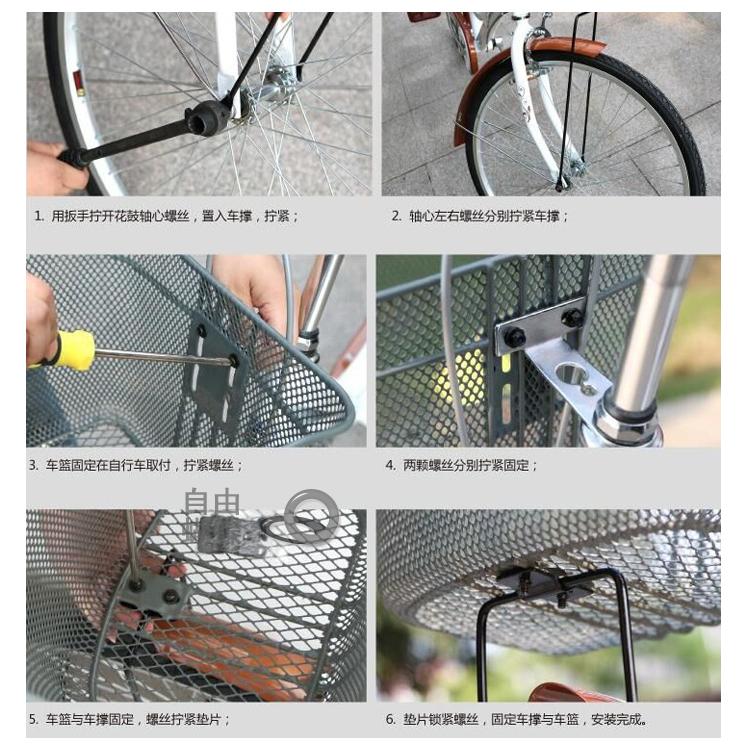 1. 用扳手拧开花鼓轴心螺丝，置入车撑，拧紧；

2. 轴心左右螺丝分别拧紧车撑；

3. 车篮固定在自行车取付，拧紧螺丝；

4. 两颗螺丝分别拧紧固定；

自由

5. 车篮与车撑固定，螺丝拧紧垫片；

6. 垫片锁紧螺丝，固定车撑与车篮，安装完成。