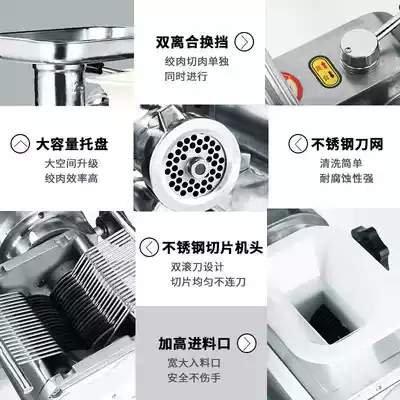 双离合换挡
绞肉切肉单独
同时进行

大容量托盘
大空间升级
绞肉效率高

不锈钢刀网
清洗简单
耐腐蚀性强

不锈钢切片机头
双滚刀设计
切片均匀不连刀

加高进料口
宽大入料口
安全不伤手