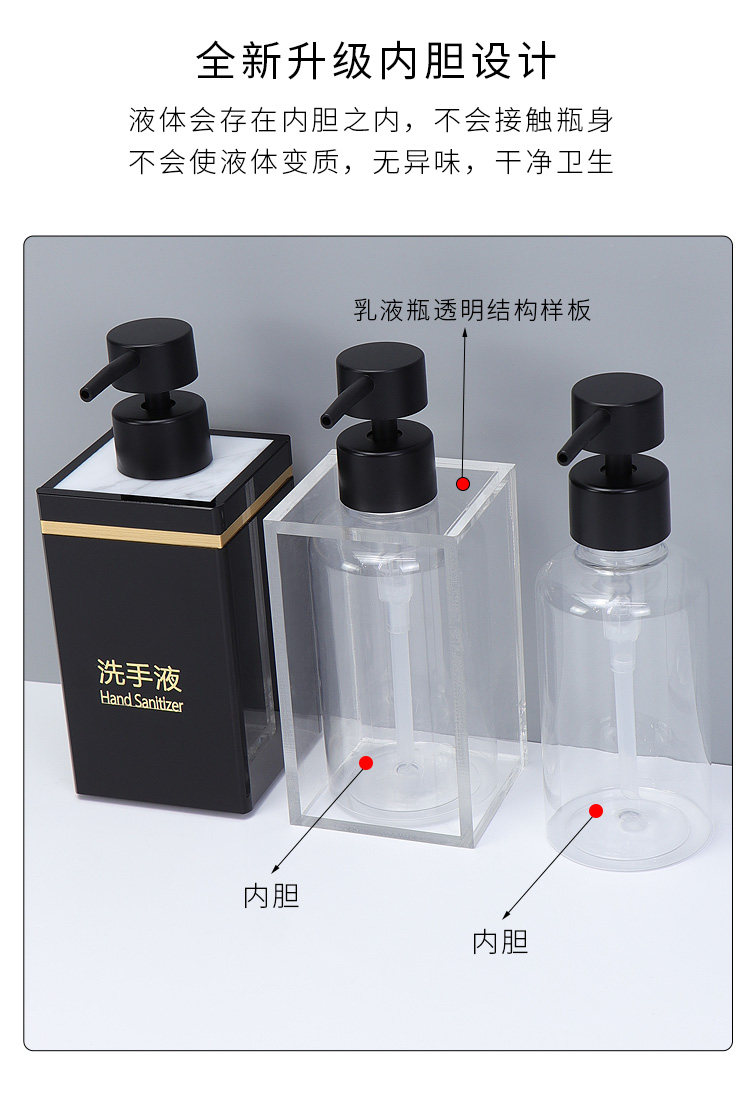 全新升级内胆设计

液体会存在内胆之内，不会接触瓶身
不会使液体变质，无异味，干净卫生

乳液瓶透明结构样板

洗手液
Hand Sanitizer

内胆

内胆