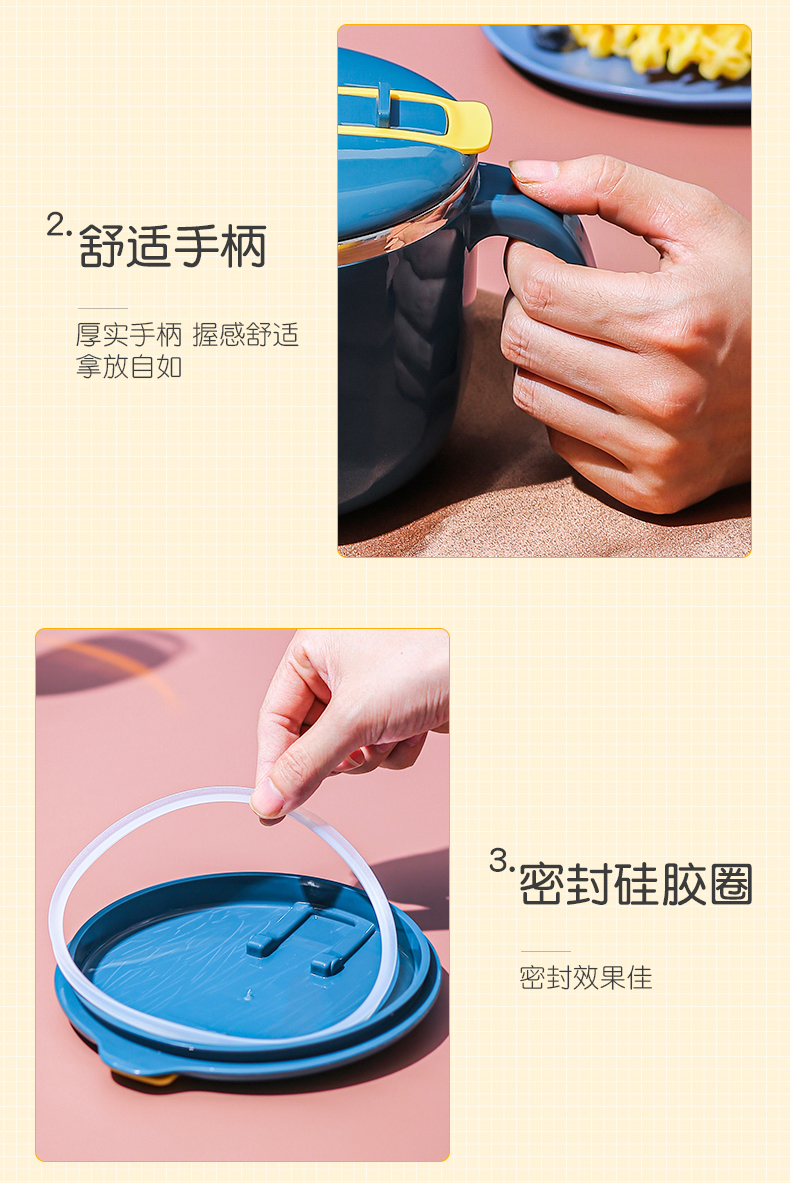 2. 舒适手柄

厚实手柄 握感舒适
拿放自如

3. 密封硅胶圈

密封效果佳