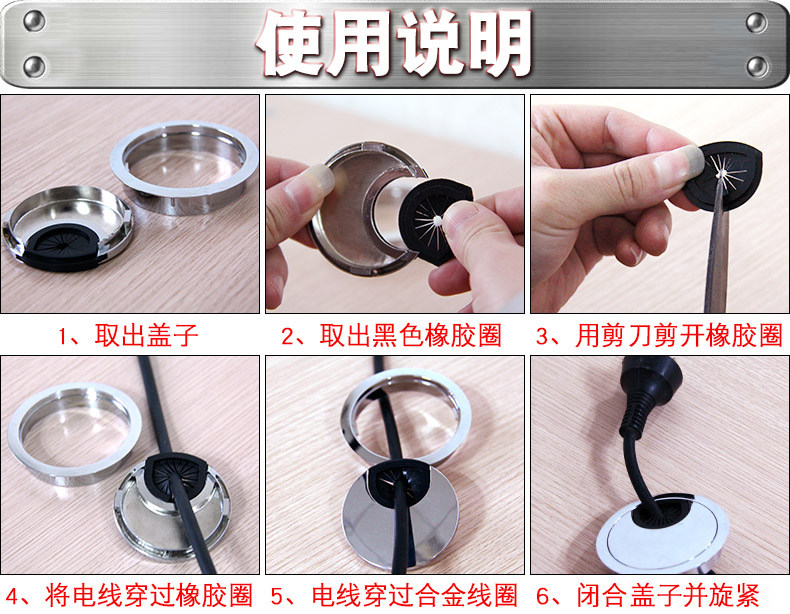 使用说明

1、取出盖子

2、取出黑色橡胶圈

3、用剪刀剪开橡胶圈

4、将电线穿过橡胶圈

5、电线穿过合金线圈

6、闭合盖子并旋紧