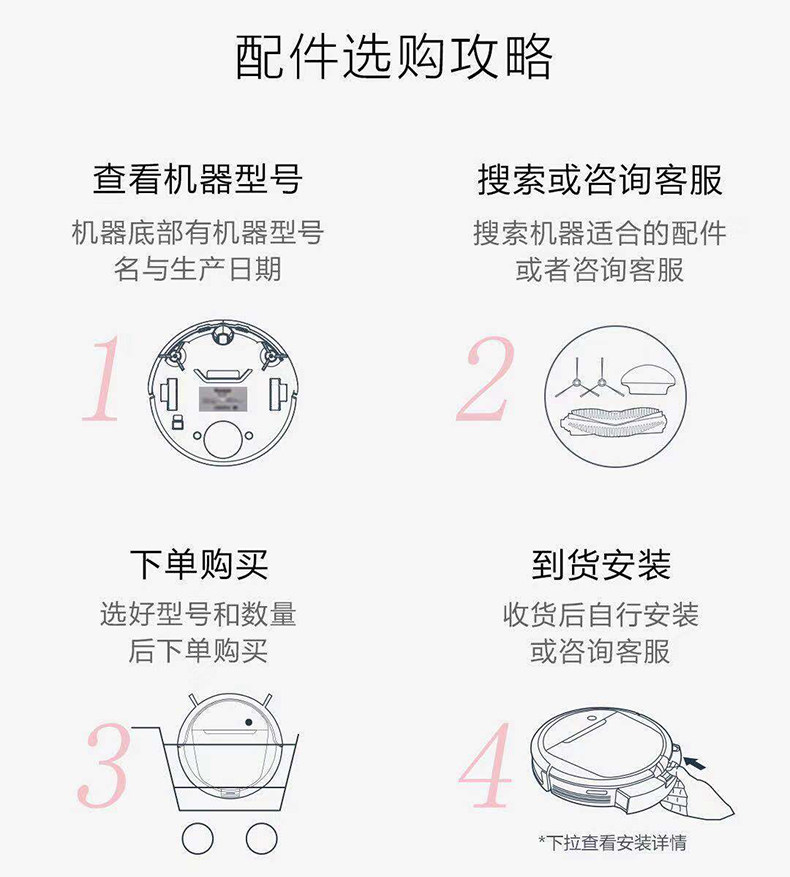 配件选购攻略

查看机器型号
机器底部有机器型号名与生产日期

1

搜索或咨询客服
搜索机器适合的配件或者咨询客服

2

下单购买
选好型号和数量后下单购买

3

到货安装
收货后自行安装或咨询客服

4

*下拉查看安装详情