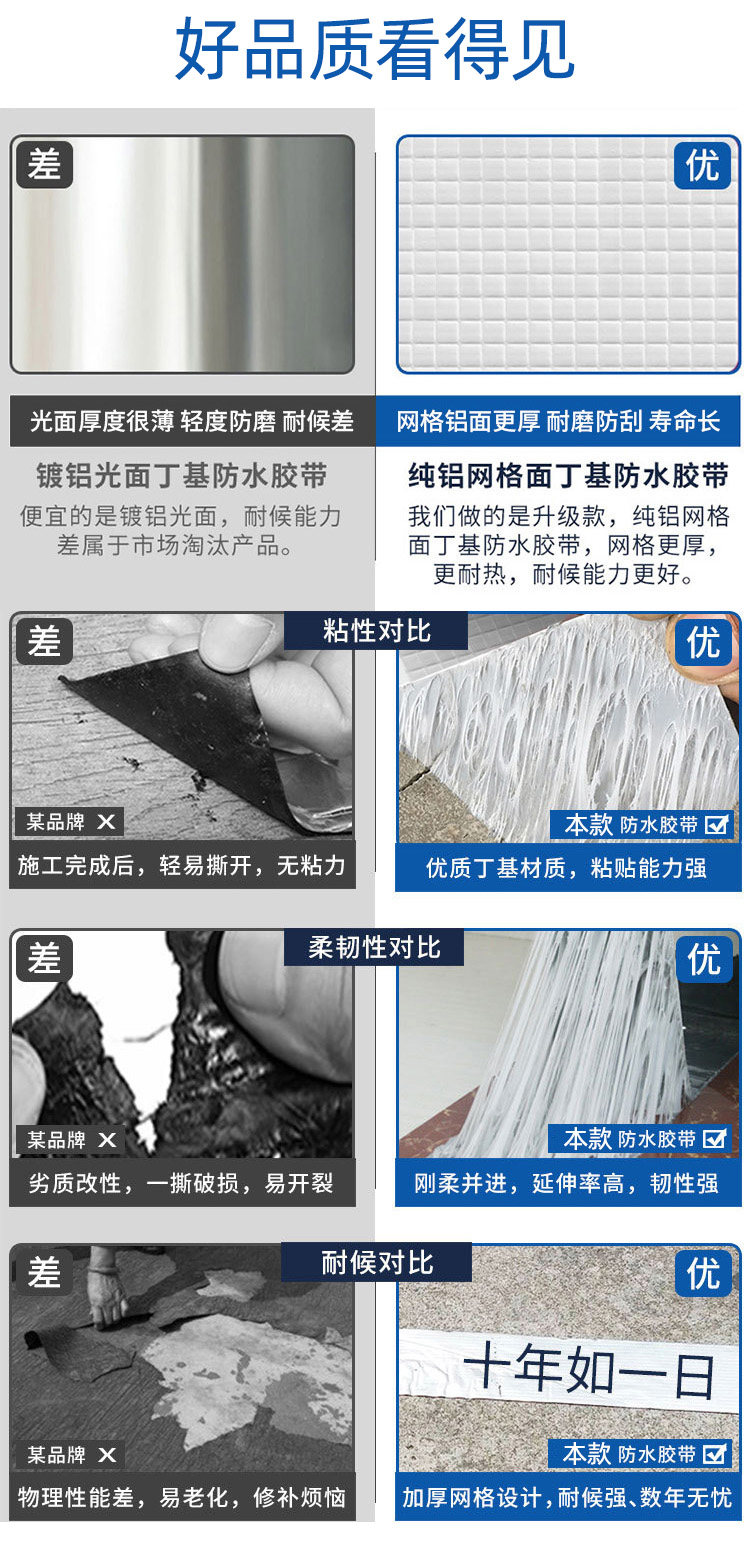 好品质看得见

差

光面厚度很薄 轻度防磨 耐候差

镀铝光面丁基防水胶带

便宜的是镀铝光面，耐候能力差属于市场淘汰产品。

优

网格铝面更厚 耐磨防刮 寿命长

纯铝网格面丁基防水胶带

我们做的是升级款，纯铝网格面丁基防水胶带，网格更厚，更耐热，耐候能力更好。

粘性对比

差

某品牌 ✕

施工完成后，轻易撕开，无粘力

优

本款 防水胶带 ☑

优质丁基材质，粘贴能力强

柔韧性对比

差

某品牌 ✕

劣质改性，一撕破损，易开裂

优

本款 防水胶带 ☑

刚柔并进，延伸率高，韧性强

耐候对比

差

某品牌 ✕

物理性能差，易老化，修补烦恼

优

十年如一日

本款 防水胶带 ☑

加厚网格设计，耐候强、数年无忧