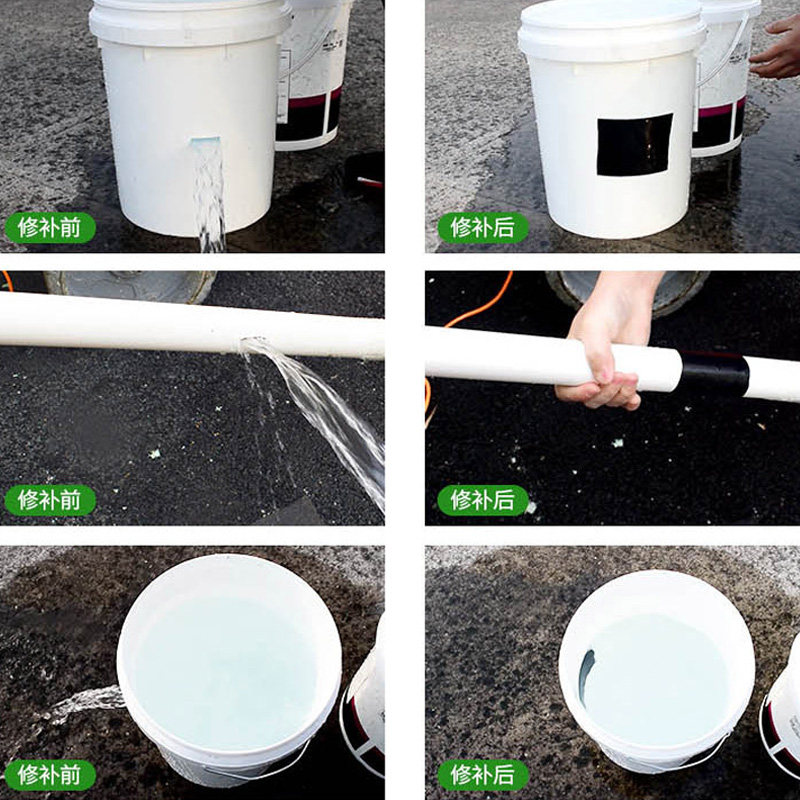 修补前

修补后

修补前

修补后

修补前

修补后