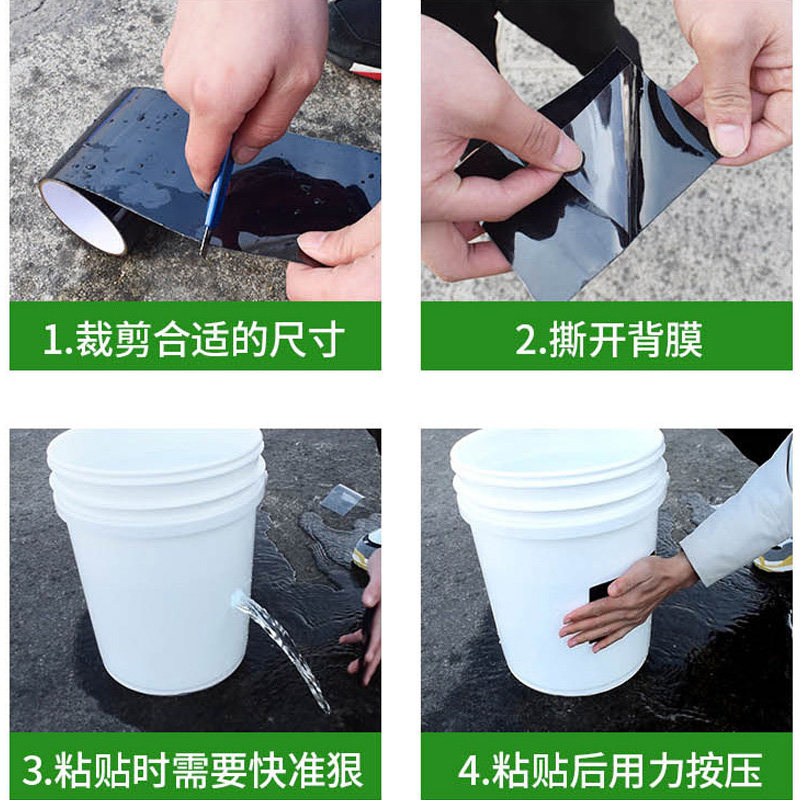 1.裁剪合适的尺寸

2.撕开背膜

3.粘贴时需要快准狠

4.粘贴后用力按压