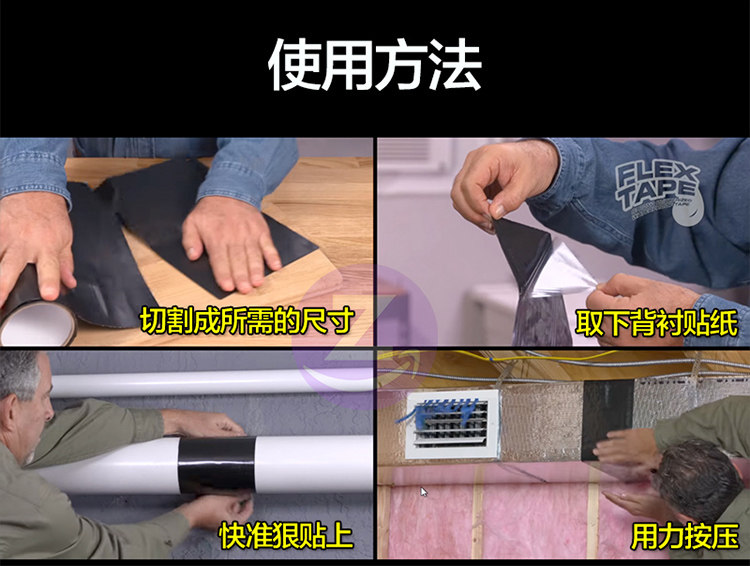 使用方法

切割成所需的尺寸

FLEX TAPE

取下背衬贴纸

快准狠贴上

用力按压