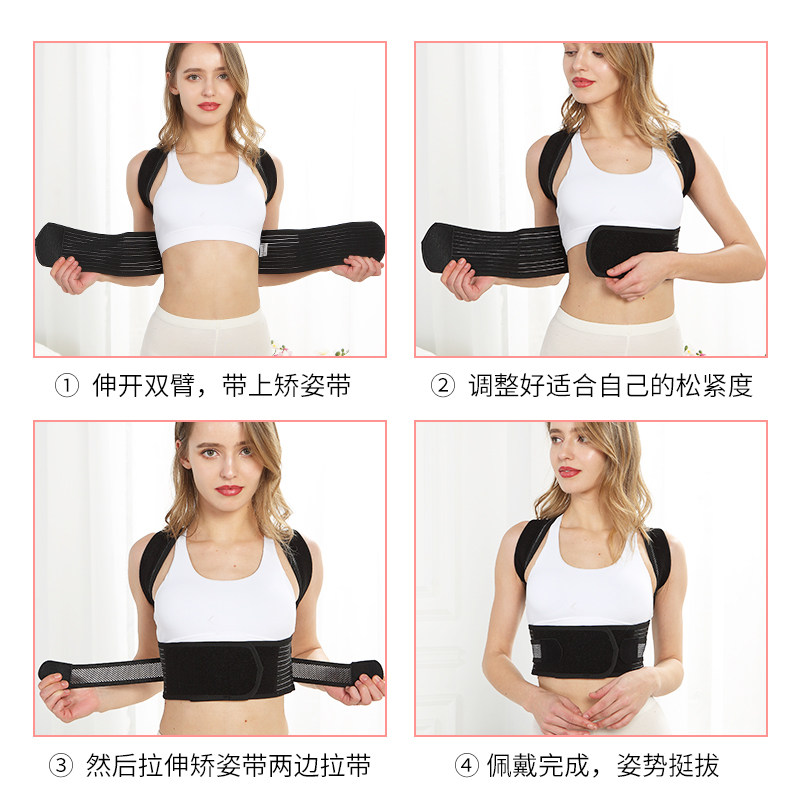 ① 伸开双臂，带上矫姿带

② 调整好适合自己的松紧度

③ 然后拉伸矫姿带两边拉带

④ 佩戴完成，姿势挺拔