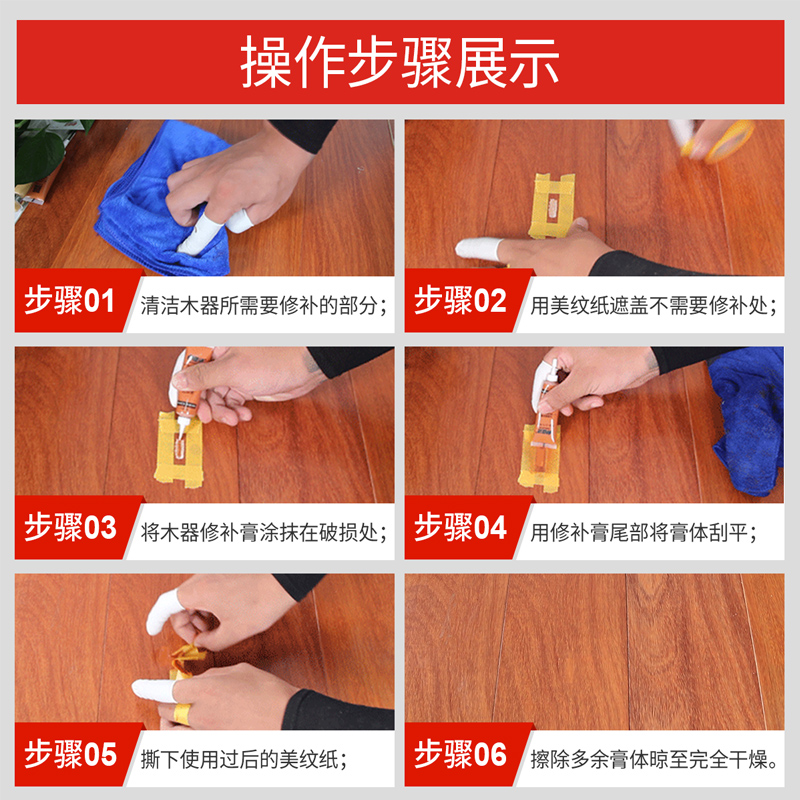 操作步骤展示

步骤01 清洁木器所需要修补的部分；

步骤02 用美纹纸遮盖不需要修补处；

步骤03 将木器修补膏涂抹在破损处；

步骤04 用修补膏尾部将膏体刮平；

步骤05 撕下使用过后的美纹纸；

步骤06 擦除多余膏体晾至完全干燥。