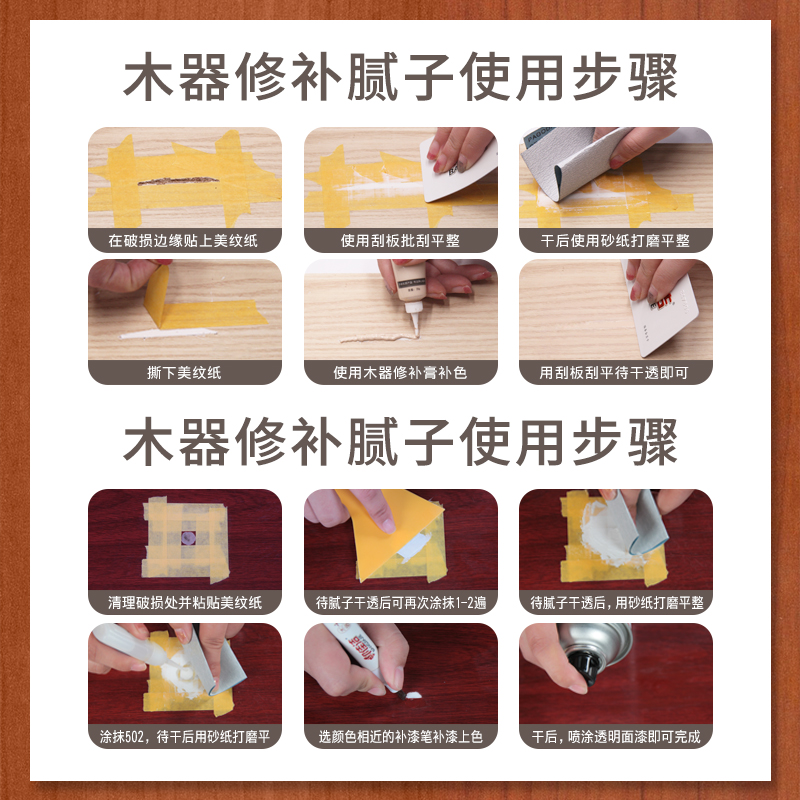 木器修补腻子使用步骤

在破损边缘贴上美纹纸

使用刮板批刮平整

干后使用砂纸打磨平整

撕下美纹纸

使用木器修补膏补色

用刮板刮平待干透即可

木器修补腻子使用步骤

清理破损处并粘贴美纹纸

待腻子干透后可再次涂抹1-2遍

待腻子干透后，用砂纸打磨平整

涂抹502，待干后用砂纸打磨平

选颜色相近的补漆笔补漆上色

干后，喷涂透明面漆即可完成