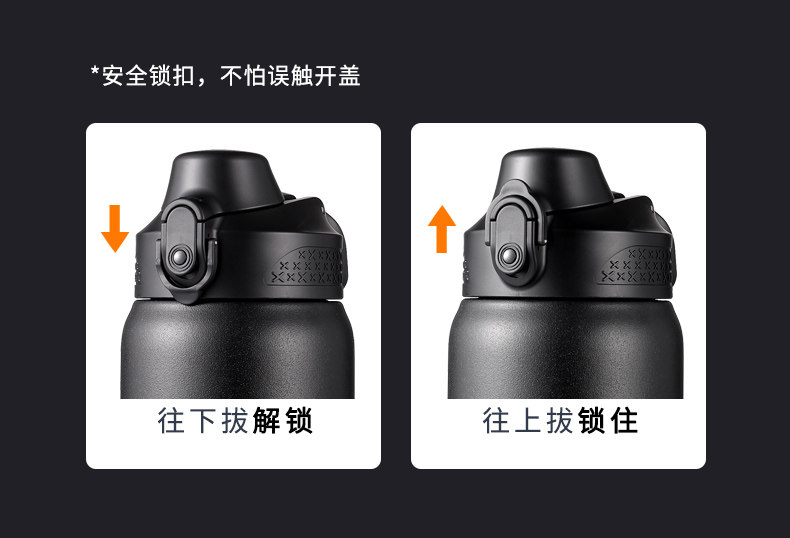 *安全锁扣，不怕误触开盖

往下拔解锁

往上拔锁住