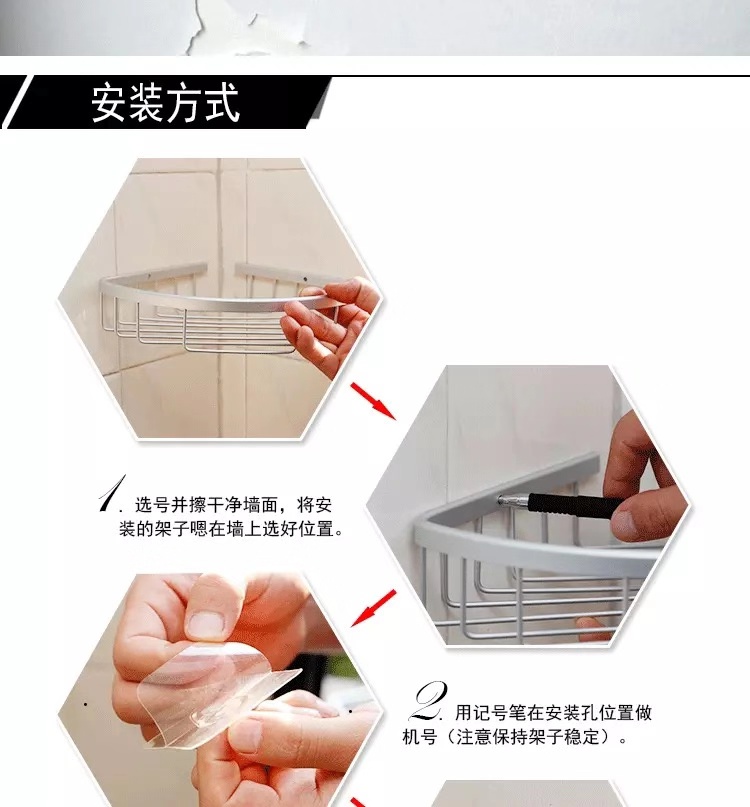 安装方式

1. 选号并擦干净墙面，将安装的架子嗯在墙上选好位置。

2. 用记号笔在安装孔位置做机号（注意保持架子稳定）。