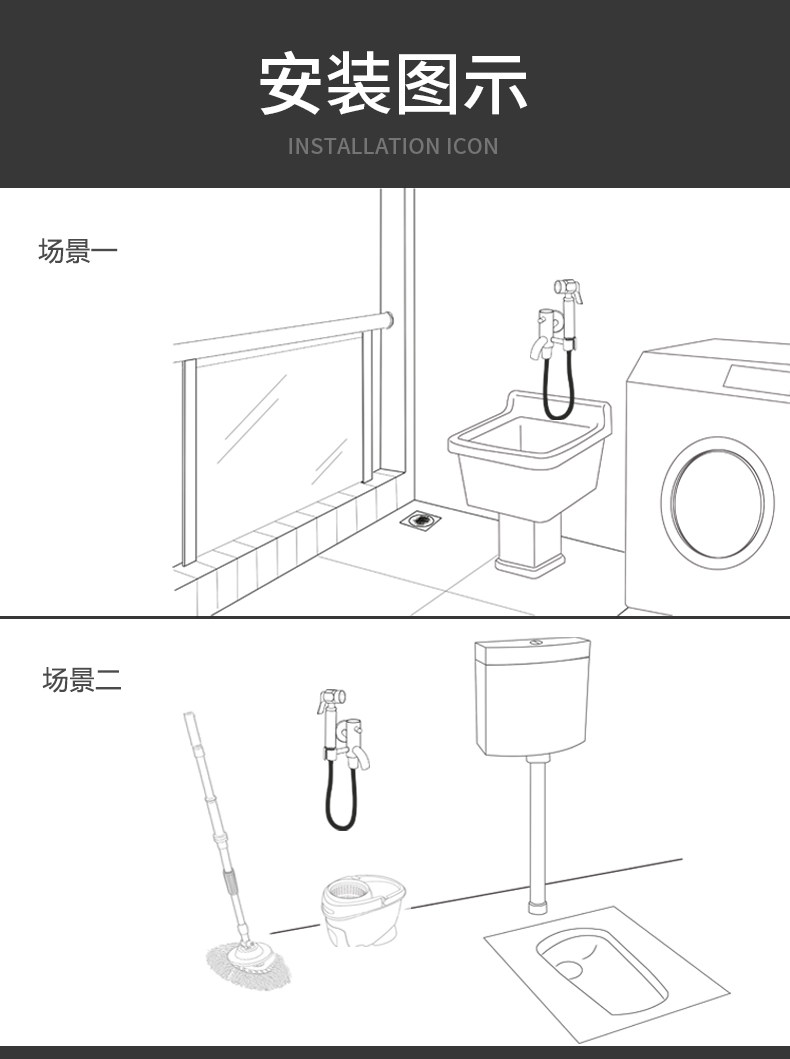 安装图示
INSTALLATION ICON

场景一

场景二