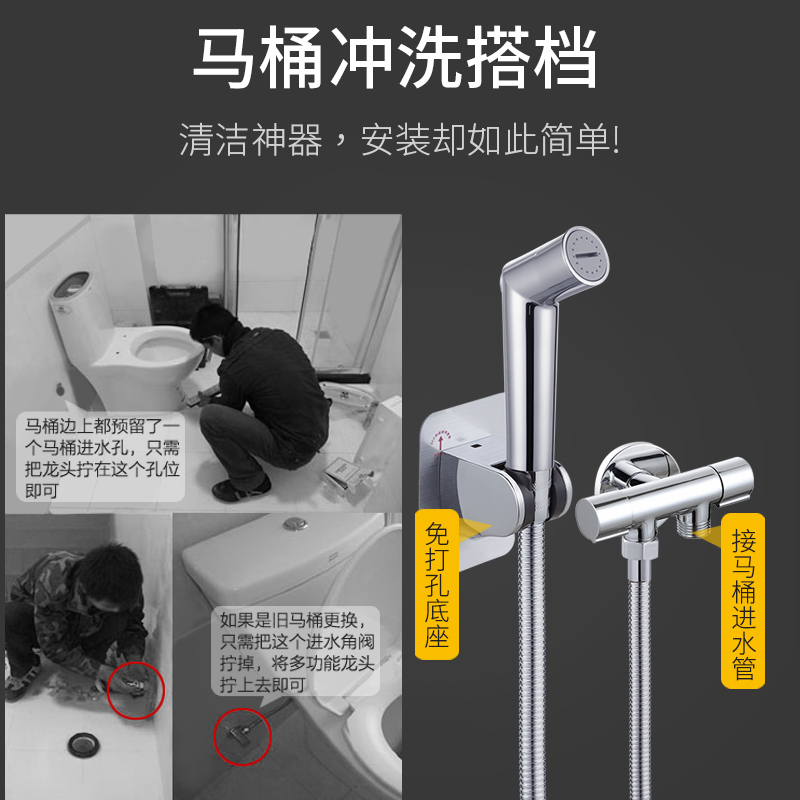 马桶冲洗搭档

清洁神器，安装却如此简单!

马桶边上都预留了一个马桶进水孔，只需把龙头拧在这个孔位即可

如果是旧马桶更换，只需把这个进水角阀拧掉，将多功能龙头拧上去即可

免打孔底座

接马桶进水管