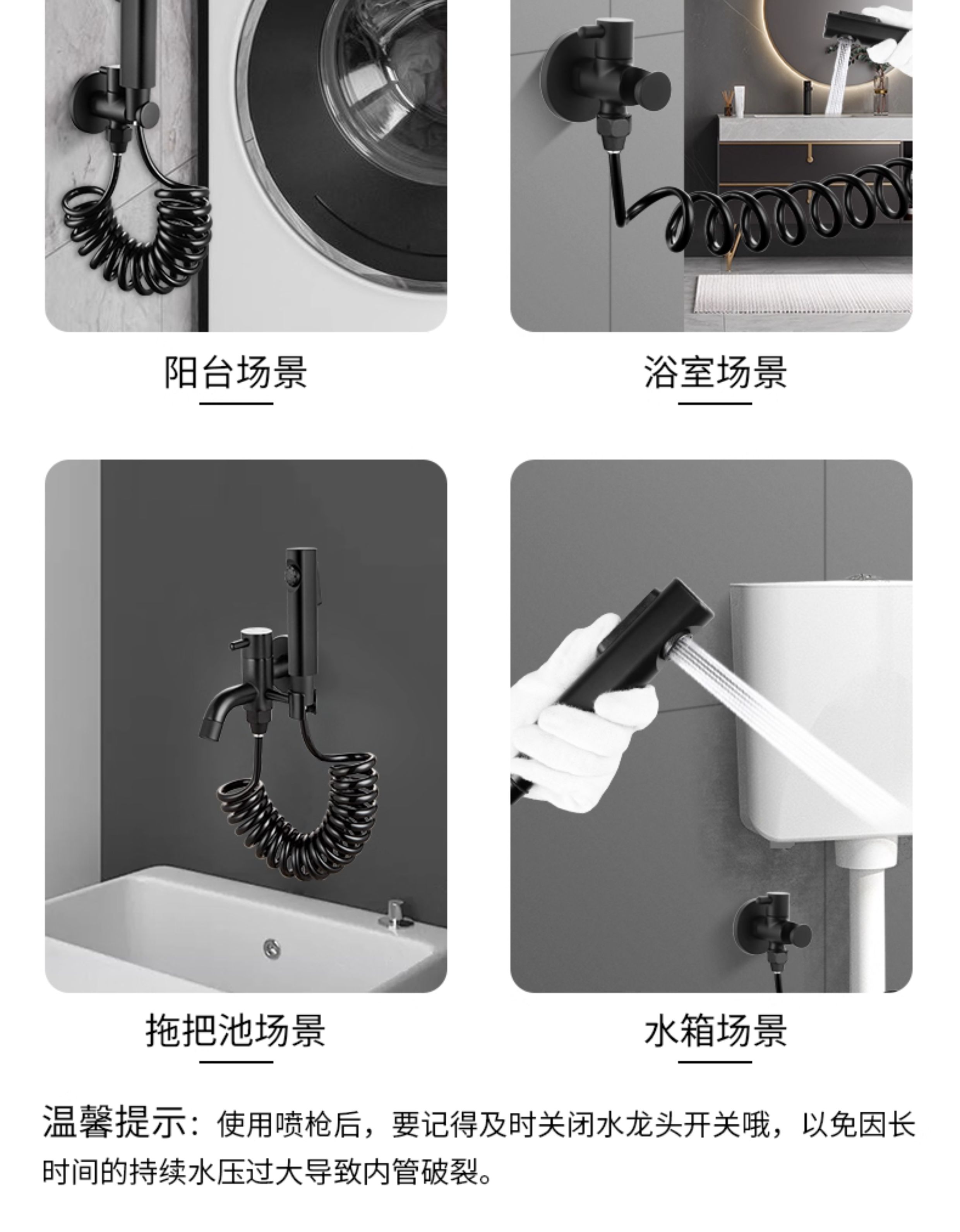 阳台场景

浴室场景

拖把池场景

水箱场景

温馨提示：使用喷枪后，要记得及时关闭水龙头开关哦，以免因长时间的持续水压过大导致内管破裂。