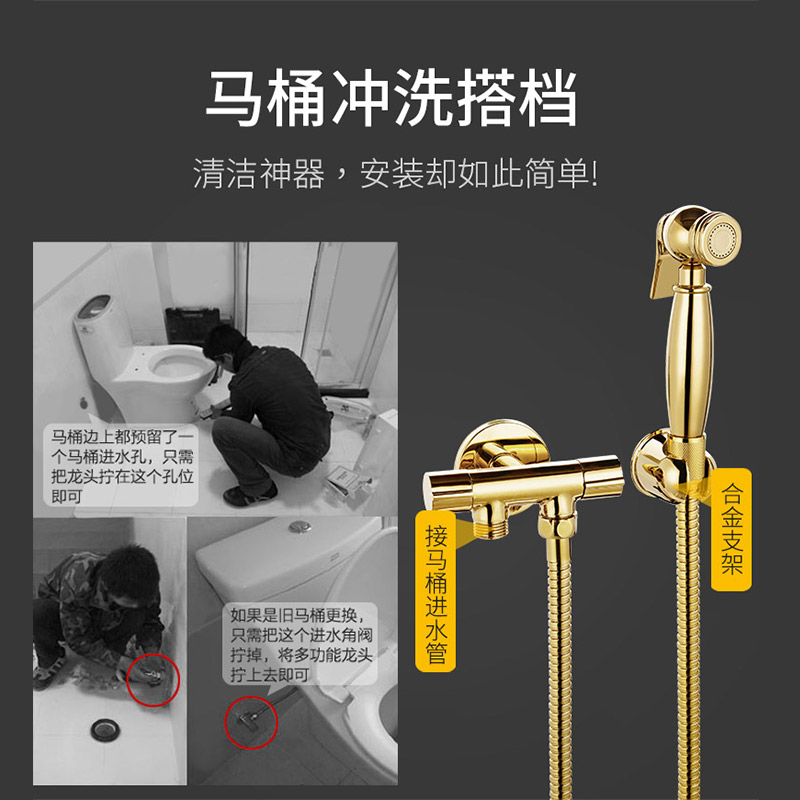 马桶冲洗搭档

清洁神器，安装却如此简单!

马桶边上都预留了一个马桶进水孔，只需把龙头拧在这个孔位即可

如果是旧马桶更换，只需把这个进水角阀拧掉，将多功能龙头拧上去即可

接马桶进水管

合金支架