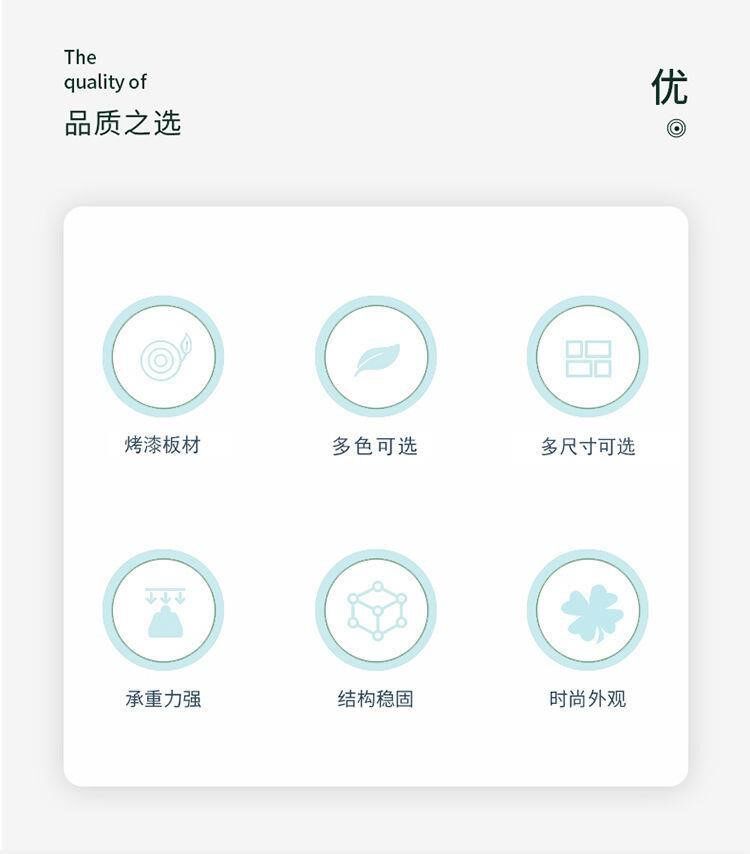 The
quality of
品质之选

优

烤漆板材

多色可选

多尺寸可选

承重力强

结构稳固

时尚外观