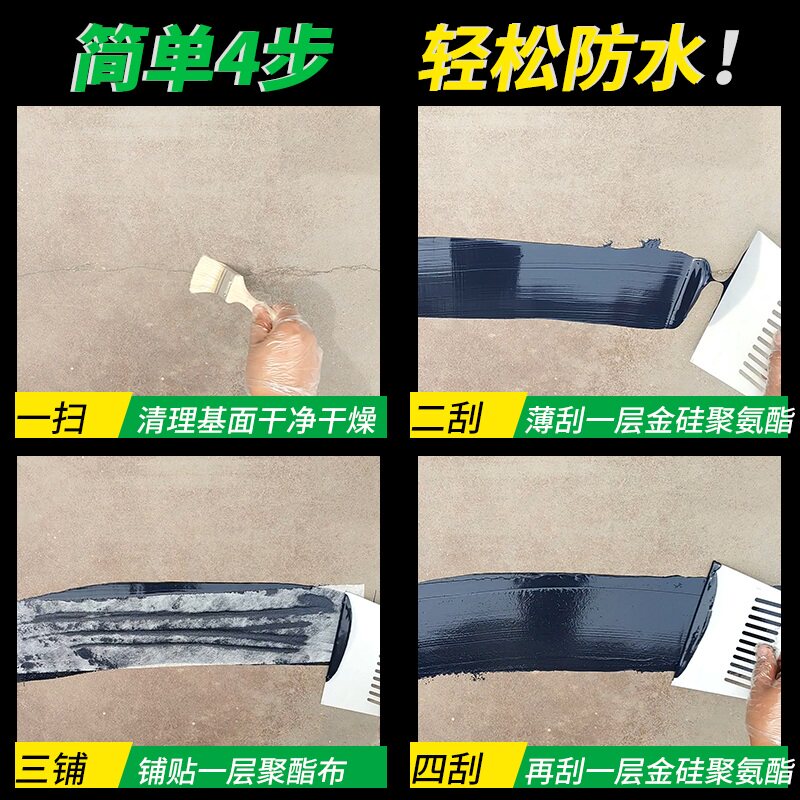 简单4步 轻松防水！

一扫 清理基面干净干燥

二刮 薄刮一层金硅聚氨酯

三铺 铺贴一层聚酯布

四刮 再刮一层金硅聚氨酯