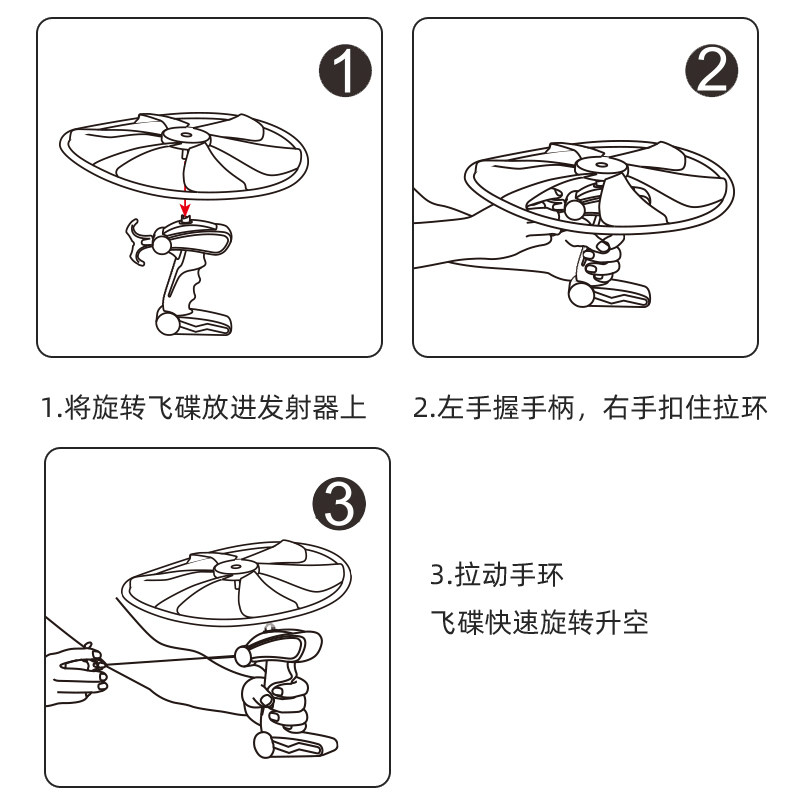 1

2

1.将旋转飞碟放进发射器上

2.左手握手柄，右手扣住拉环

3

3.拉动手环

飞碟快速旋转升空