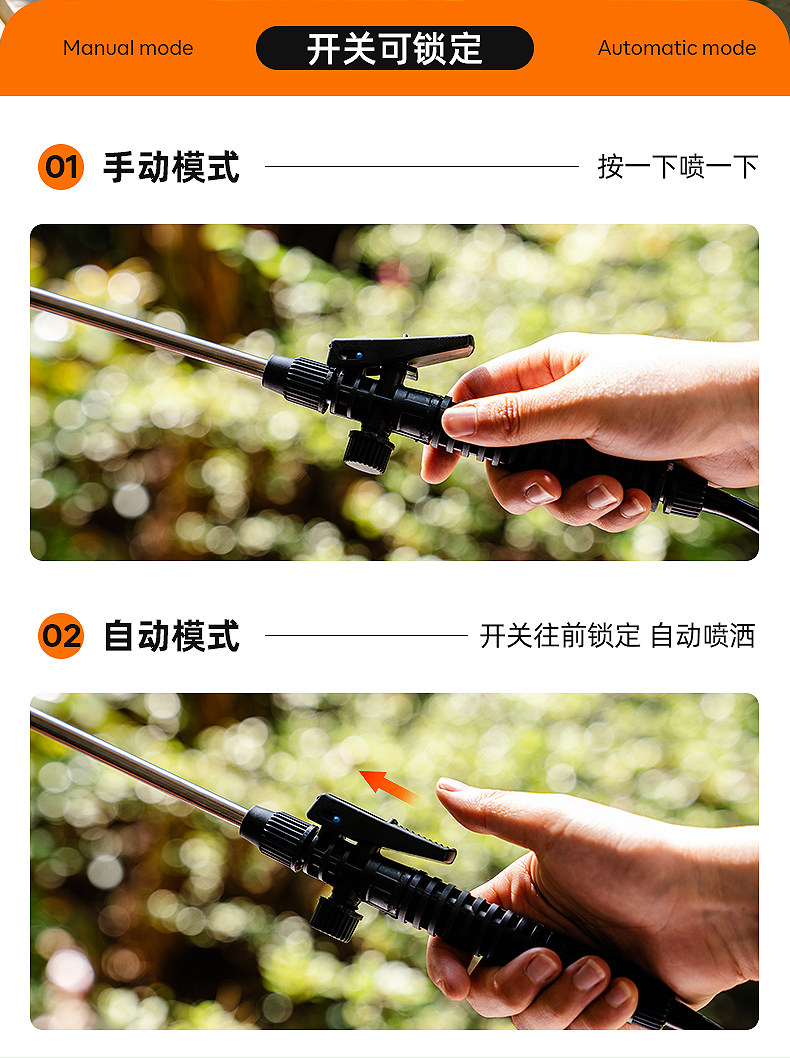 Manual mode

开关可锁定

Automatic mode

01 手动模式

按一下喷一下

02 自动模式

开关往前锁定 自动喷洒