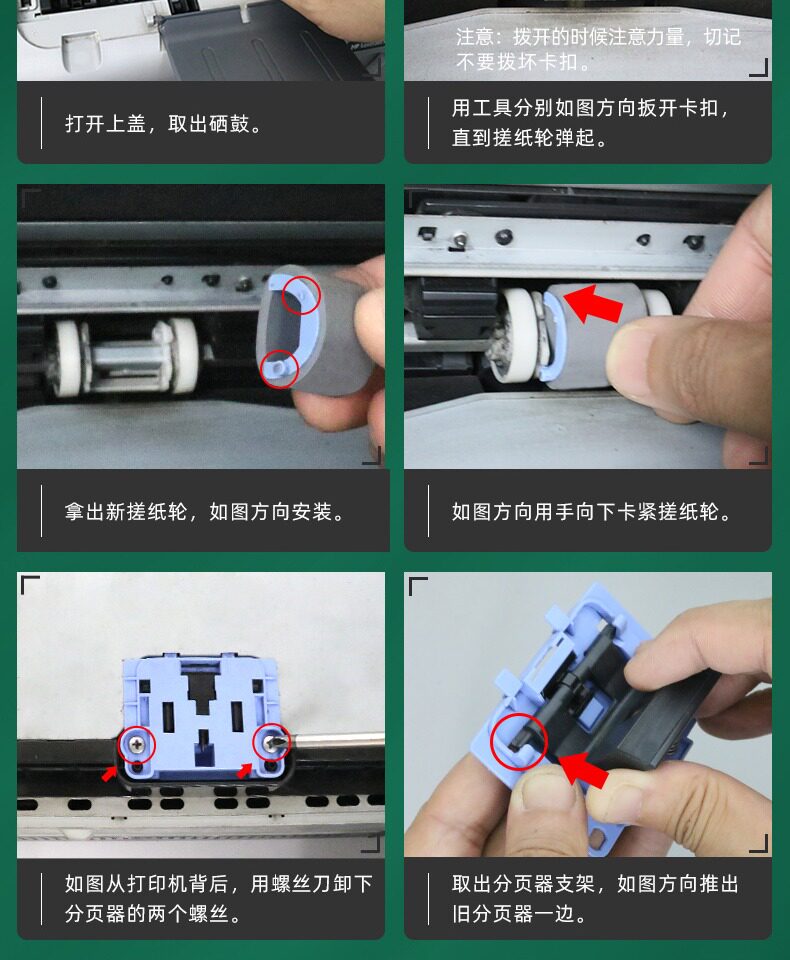 打开上盖，取出硒鼓。

注意：拨开的时候注意力量，切记不要拨坏卡扣。

用工具分别如图方向扳开卡扣，直到搓纸轮弹起。

拿出新搓纸轮，如图方向安装。

如图方向用手向下卡紧搓纸轮。

如图从打印机背后，用螺丝刀卸下分页器的两个螺丝。

取出分页器支架，如图方向推出旧分页器一边。