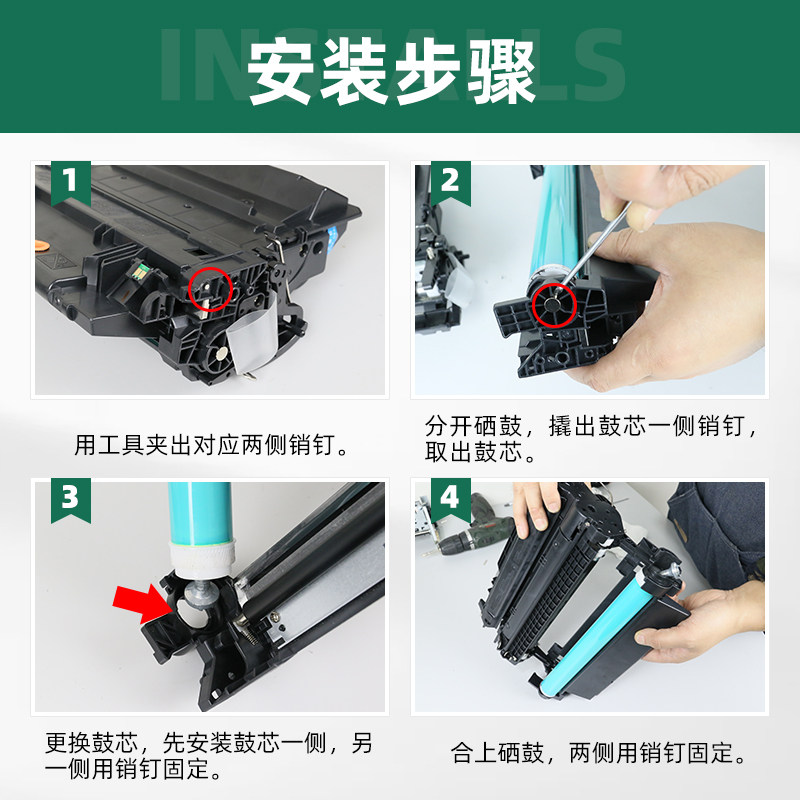 INSTALLS
安装步骤

1
用工具夹出对应两侧销钉。

2
分开硒鼓，撬出鼓芯一侧销钉，取出鼓芯。

3
更换鼓芯，先安装鼓芯一侧，另一侧用销钉固定。

4
合上硒鼓，两侧用销钉固定。