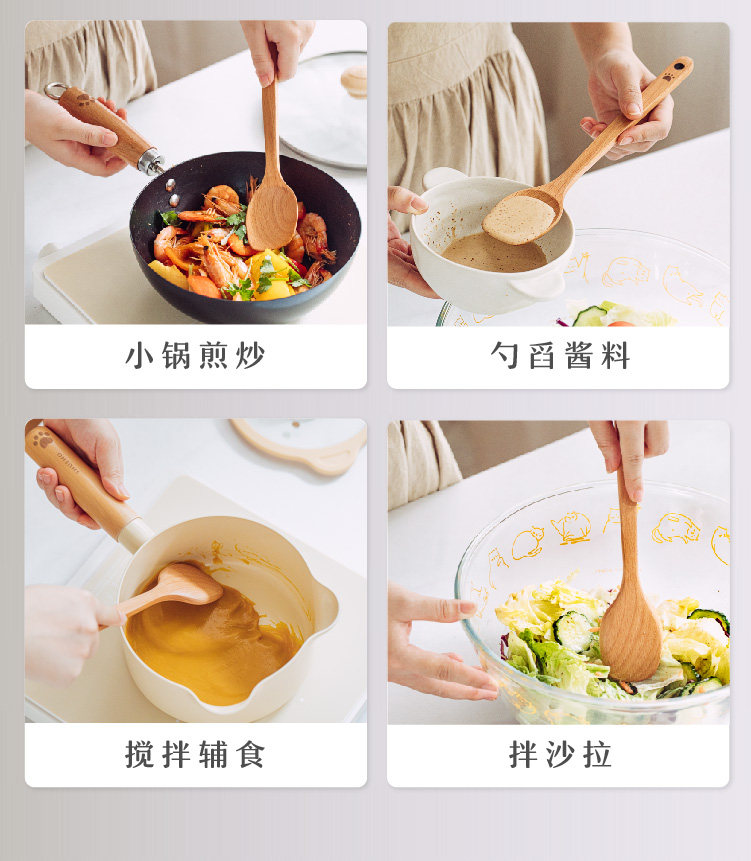 小锅煎炒

勺舀酱料

搅拌辅食

拌沙拉