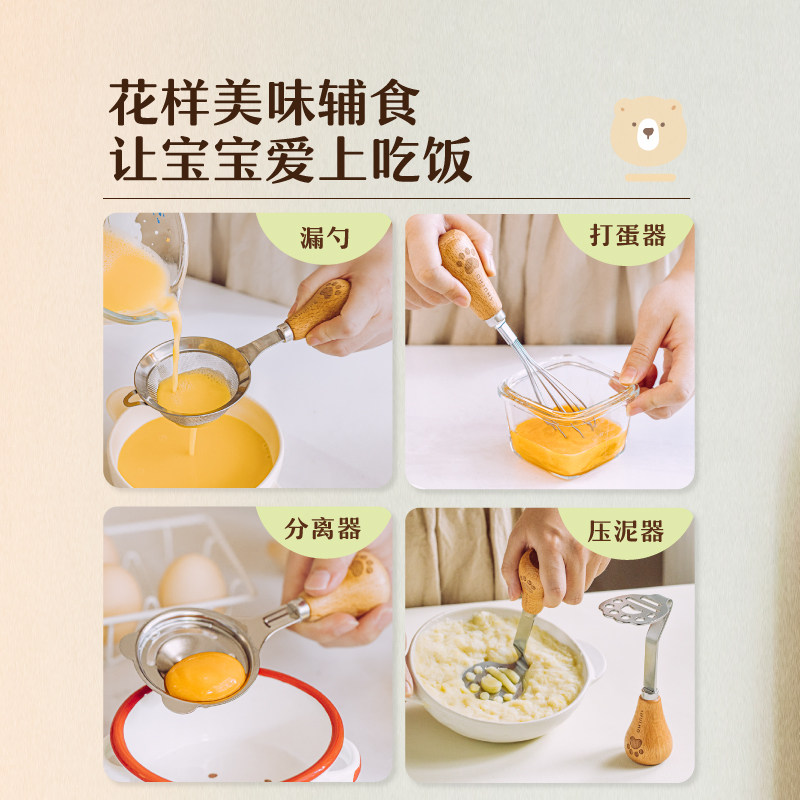 花样美味辅食
让宝宝爱上吃饭

漏勺

打蛋器

分离器

压泥器