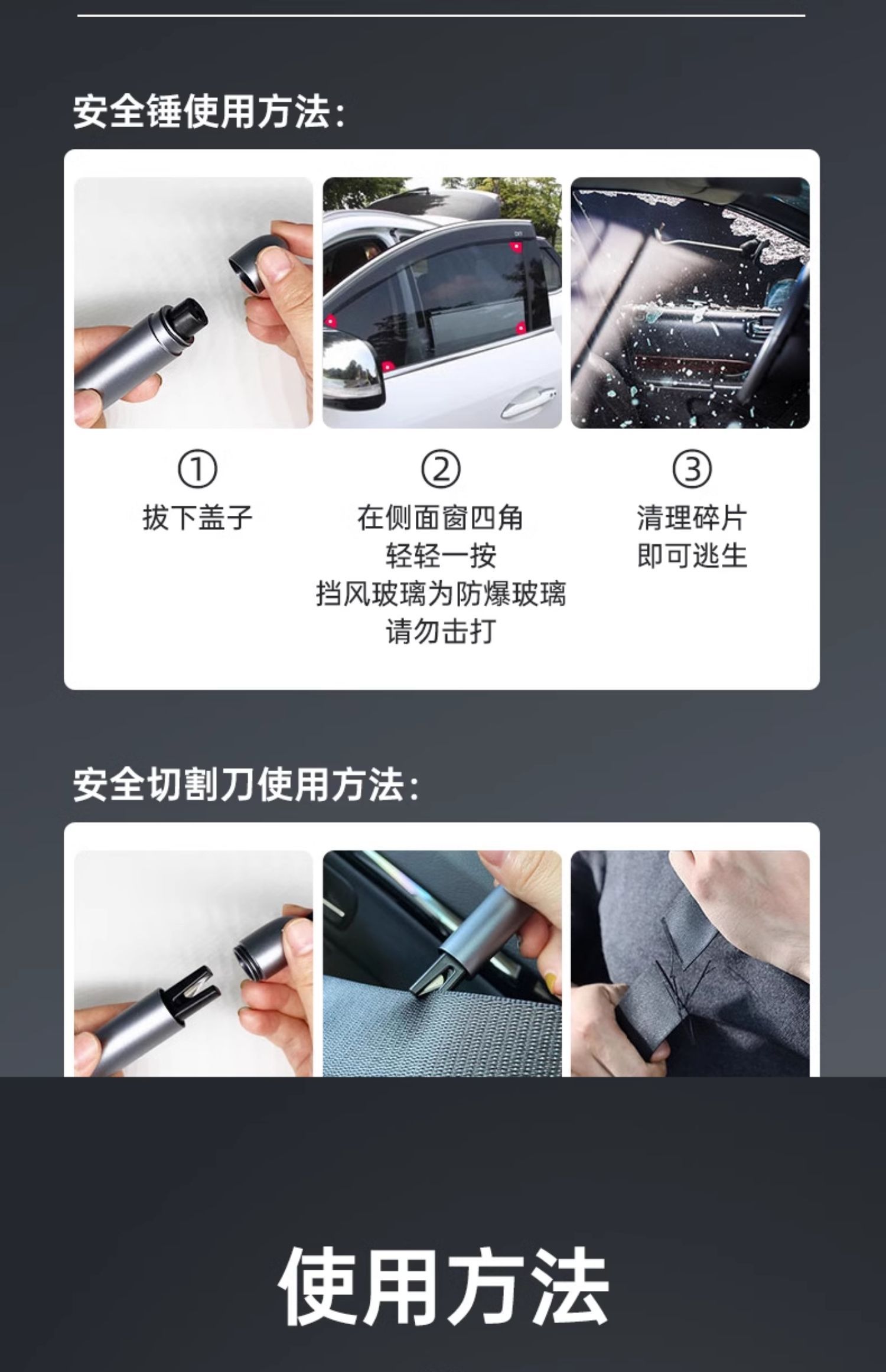 安全锤使用方法:

①
拔下盖子

②
在侧面窗四角
轻轻一按
挡风玻璃为防爆玻璃
请勿击打

③
清理碎片
即可逃生

安全切割刀使用方法:

使用方法