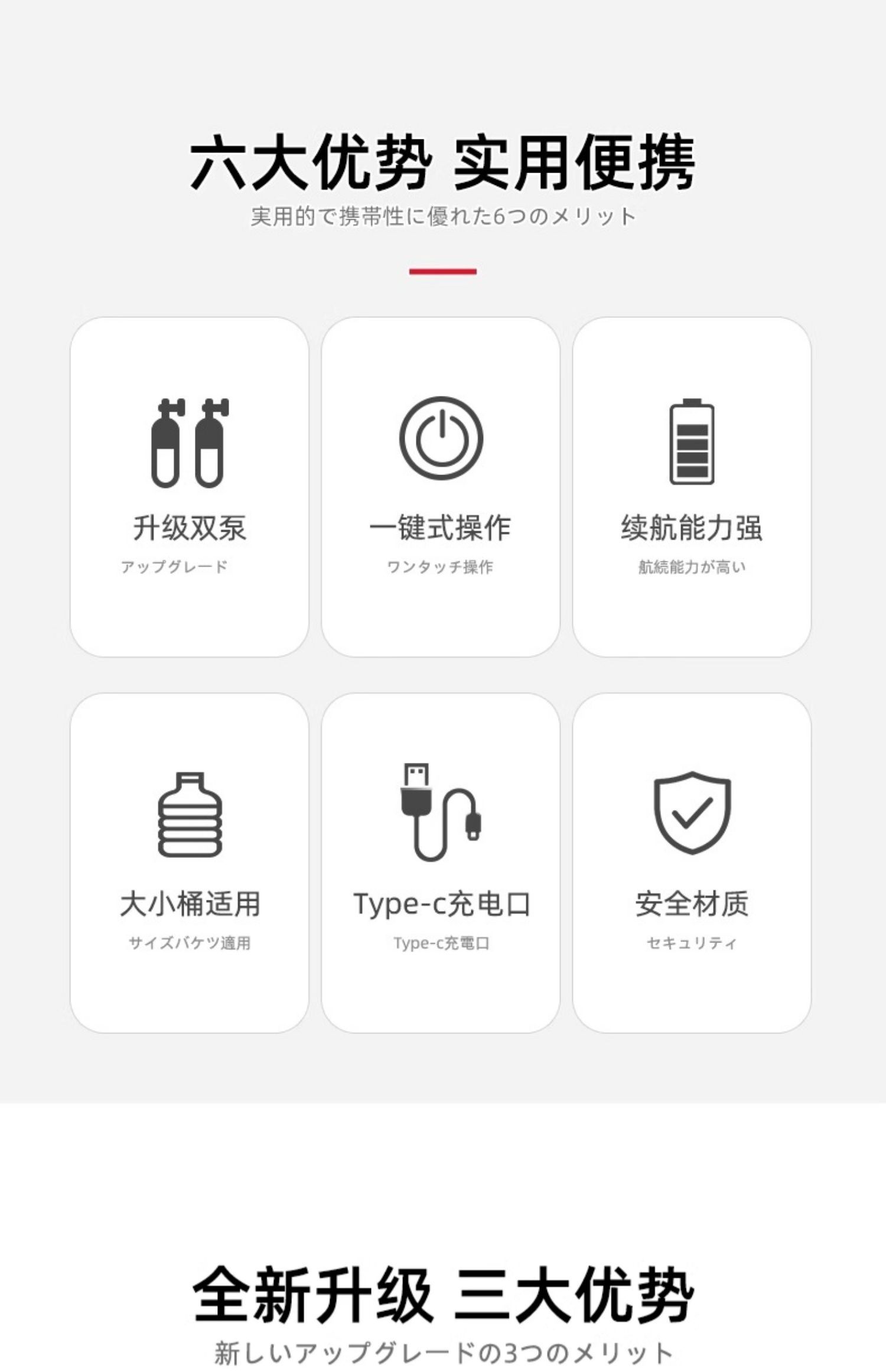 六大优势 实用便携

実用的で携帯性に優れた6つのメリット

升级双泵

アップグレード

一键式操作

ワンタッチ操作

续航能力强

航続能力が高い

大小桶适用

サイズバケツ適用

Type-c充电口

Type-c充電口

安全材质

セキュリティ

全新升级 三大优势

新しいアップグレードの3つのメリット