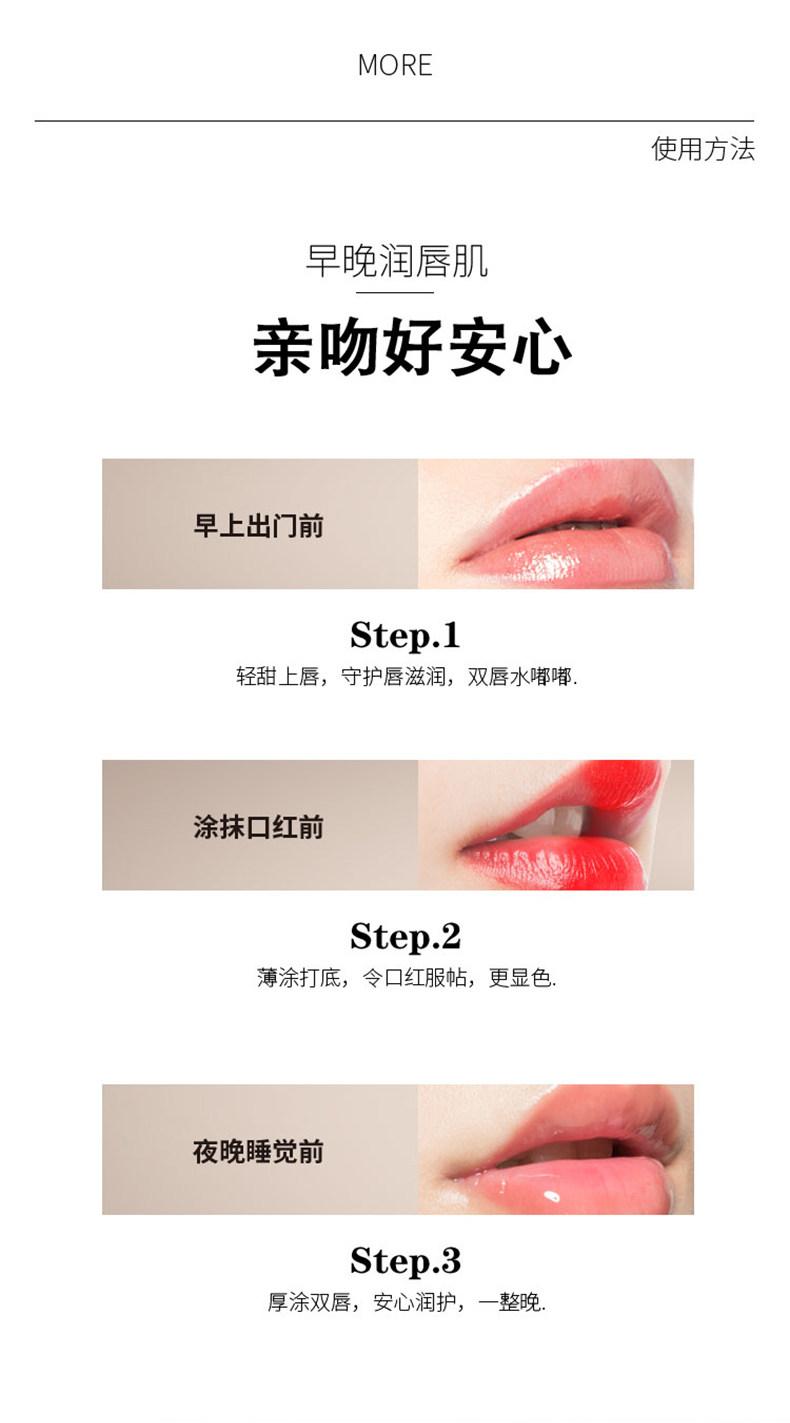 MORE

使用方法

早晚润唇肌

亲吻好安心

早上出门前

Step.1

轻甜上唇，守护唇滋润，双唇水嘟嘟.

涂抹口红前

Step.2

薄涂打底，令口红服帖，更显色.

夜晚睡觉前

Step.3

厚涂双唇，安心润护，一整晚.