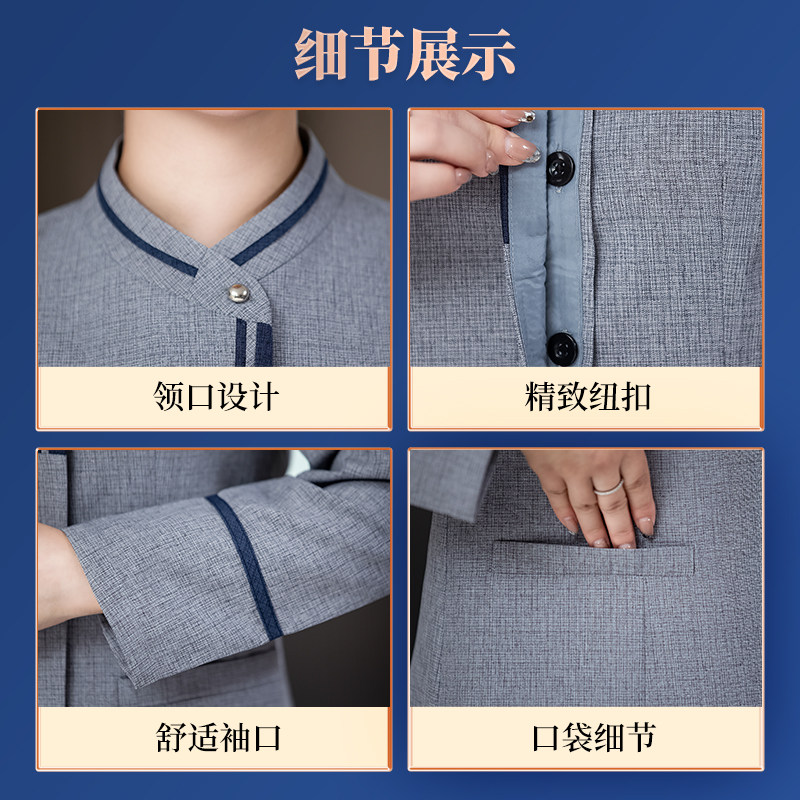 细节展示

领口设计

精致纽扣

舒适袖口

口袋细节