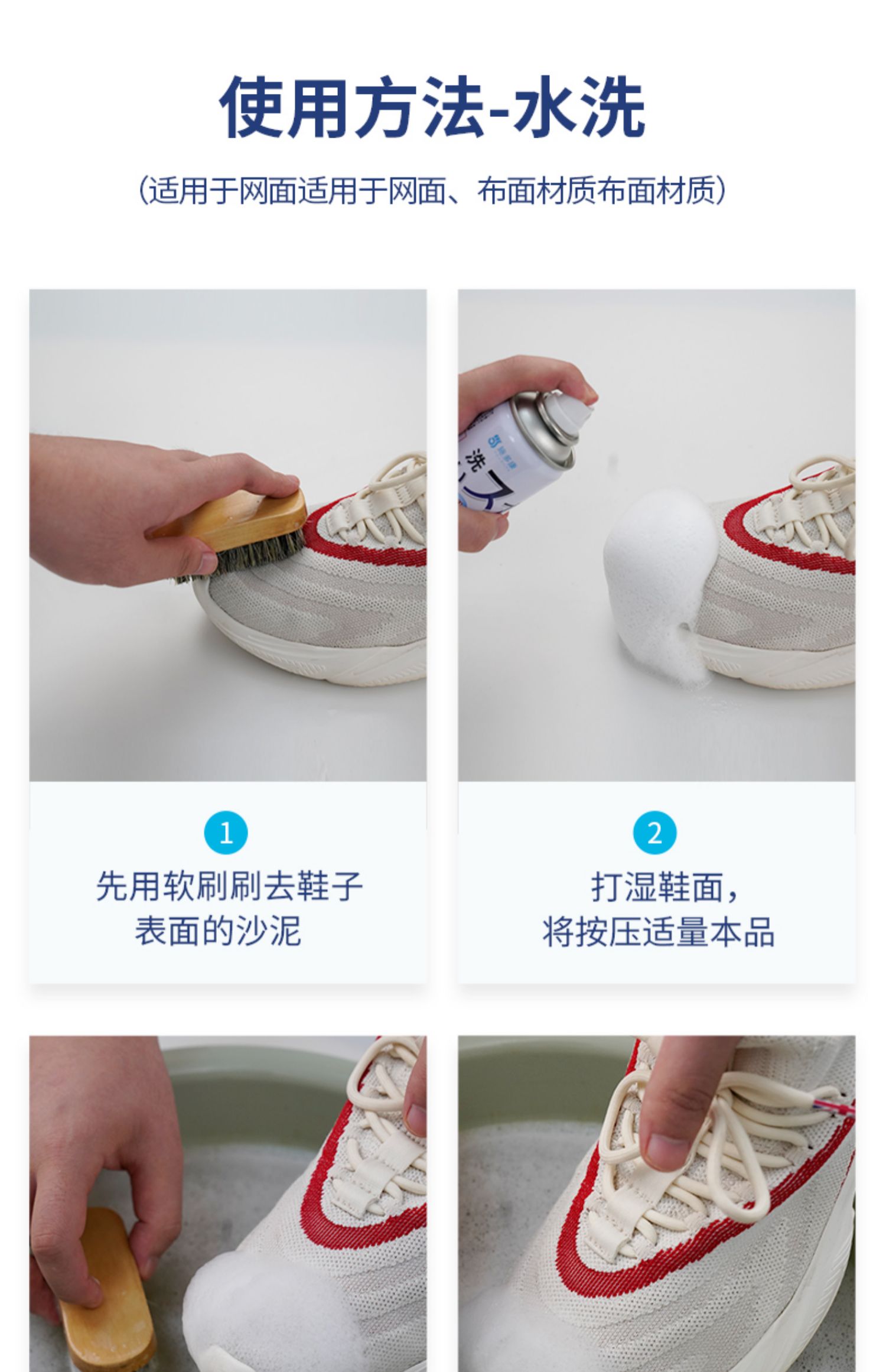 使用方法-水洗

(适用于网面适用于网面、布面材质布面材质)

洗

1

先用软刷刷去鞋子表面的沙泥

2

打湿鞋面，将按压适量本品