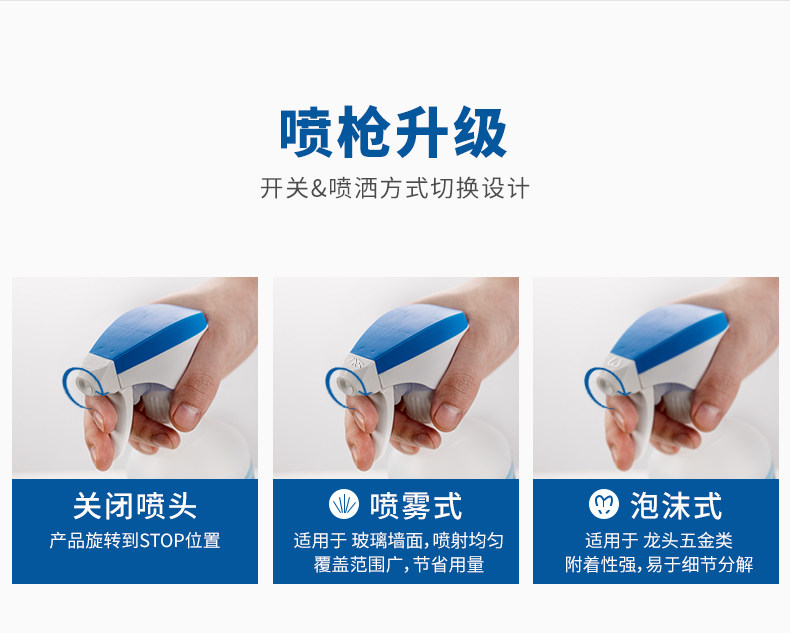 喷枪升级

开关&喷洒方式切换设计

关闭喷头
产品旋转到STOP位置

喷雾式
适用于 玻璃墙面，喷射均匀
覆盖范围广，节省用量

泡沫式
适用于 龙头五金类
附着性强，易于细节分解