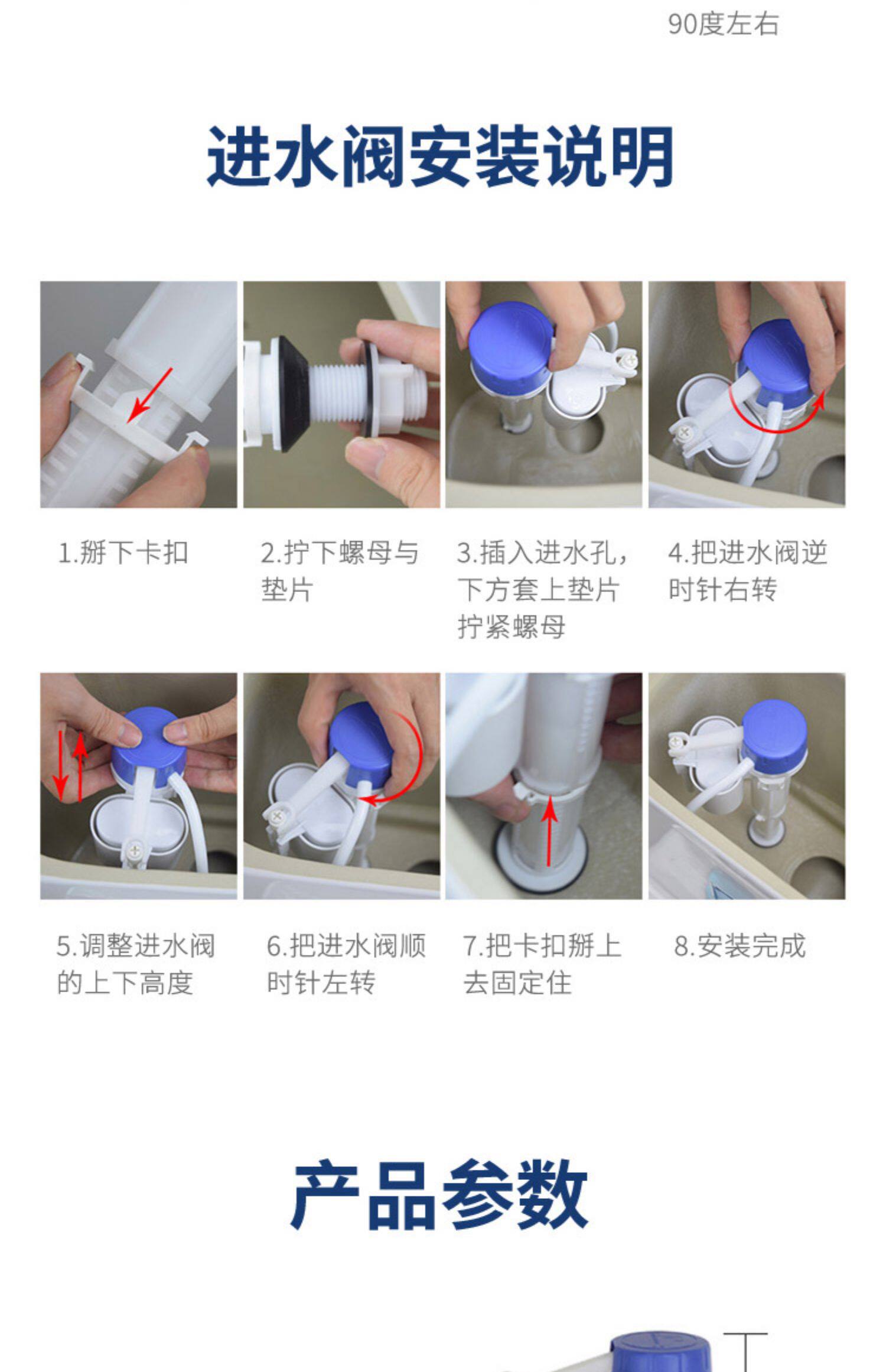 90度左右

进水阀安装说明

1.掰下卡扣

2.拧下螺母与垫片

3.插入进水孔，下方套上垫片拧紧螺母

4.把进水阀逆时针右转

5.调整进水阀的上下高度

6.把进水阀顺时针左转

7.把卡扣掰上去固定住

8.安装完成

产品参数