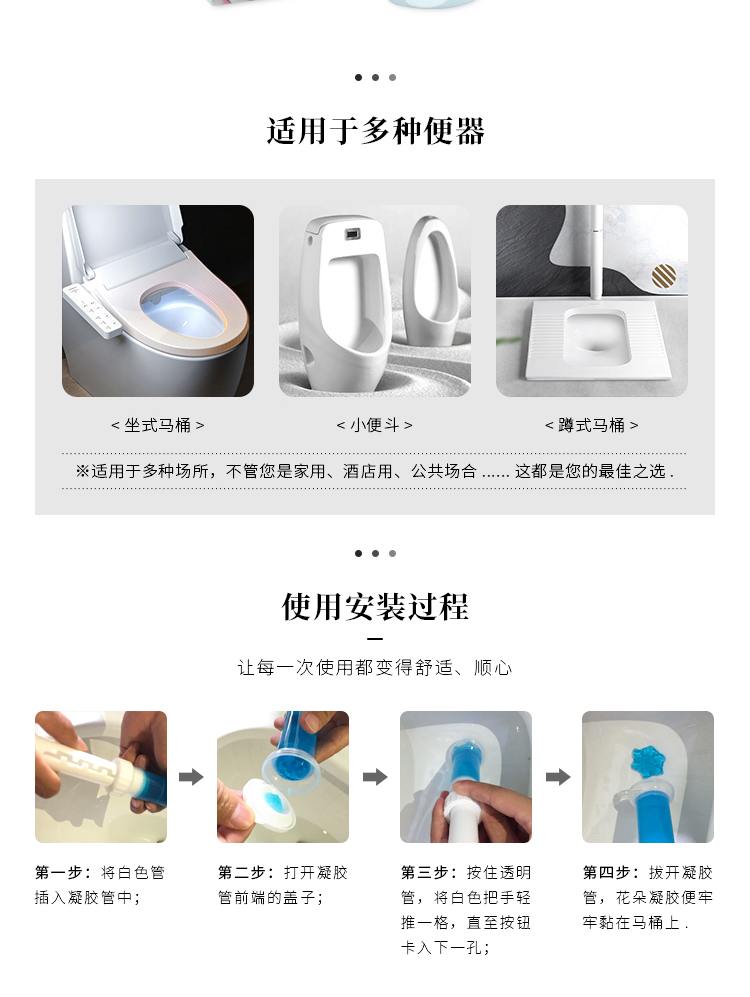 适用于多种便器

< 坐式马桶 >

< 小便斗 >

< 蹲式马桶 >

※适用于多种场所，不管您是家用、酒店用、公共场合 ...... 这都是您的最佳之选 .

使用安装过程

让每一次使用都变得舒适、顺心

第一步：将白色管插入凝胶管中；

第二步：打开凝胶管前端的盖子；

第三步：按住透明管，将白色把手轻推一格，直至按钮卡入下一孔；

第四步：拔开凝胶管，花朵凝胶便牢牢黏在马桶上 .