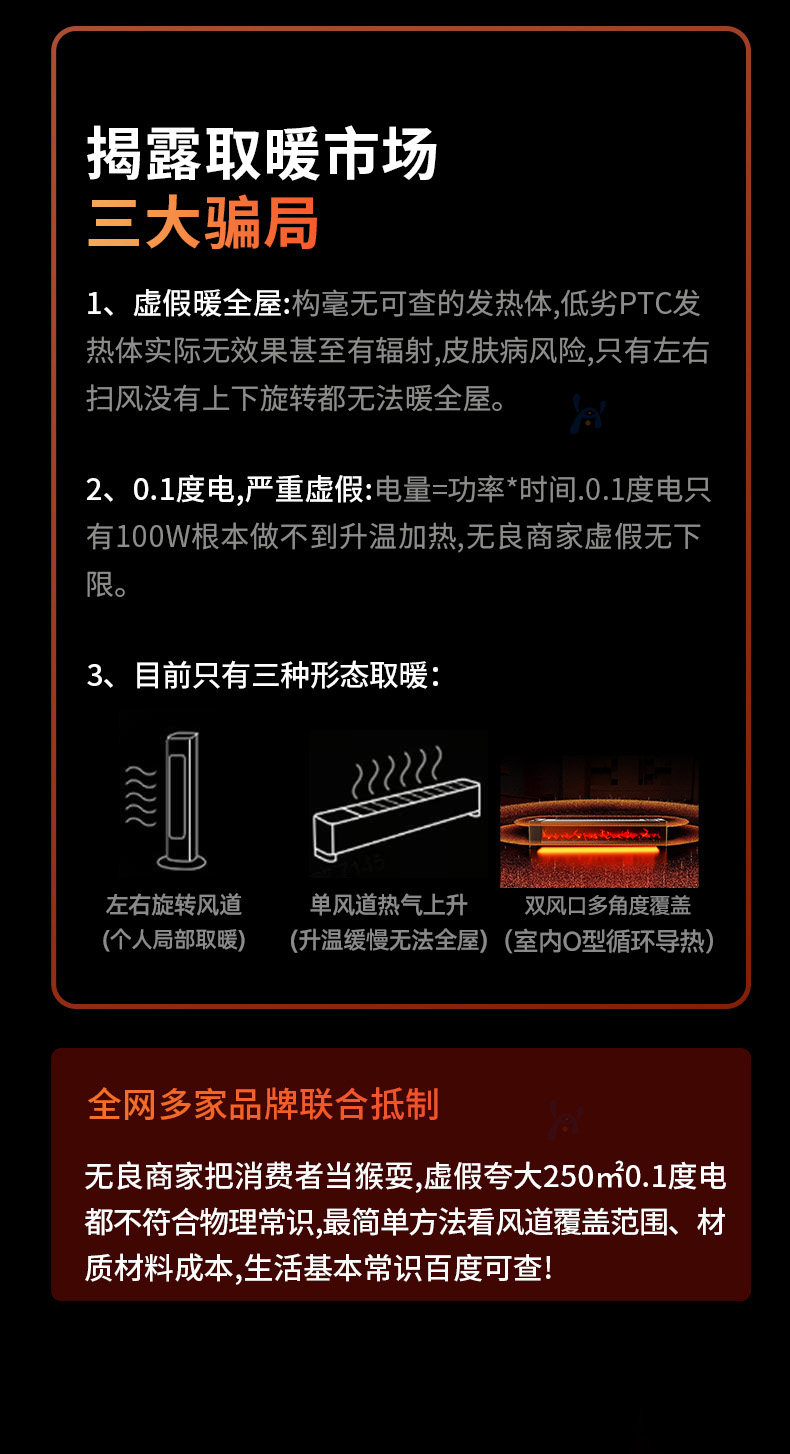 揭露取暖市场
三大骗局

1、虚假暖全屋:构毫无可查的发热体,低劣PTC发热体实际无效果甚至有辐射,皮肤病风险,只有左右扫风没有上下旋转都无法暖全屋。

2、0.1度电,严重虚假:电量=功率*时间.0.1度电只有100W根本做不到升温加热,无良商家虚假无下限。

3、目前只有三种形态取暖:

左右旋转风道
(个人局部取暖)

单风道热气上升
(升温缓慢无法全屋)

双风口多角度覆盖
(室内O型循环导热)

全网多家品牌联合抵制

无良商家把消费者当猴耍,虚假夸大250㎡0.1度电都不符合物理常识,最简单方法看风道覆盖范围、材质材料成本,生活基本常识百度可查!