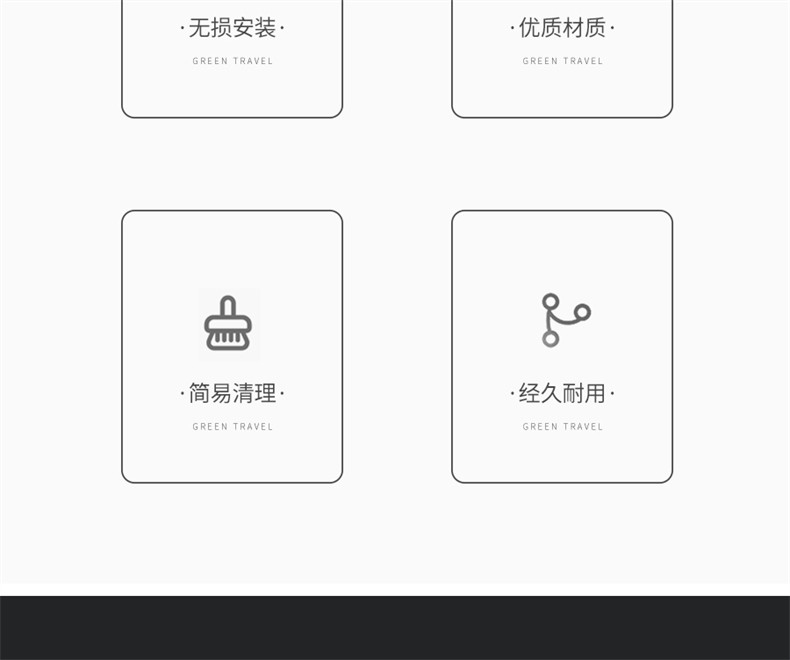 ·无损安装·
GREEN TRAVEL

·优质材质·
GREEN TRAVEL

·简易清理·
GREEN TRAVEL

·经久耐用·
GREEN TRAVEL