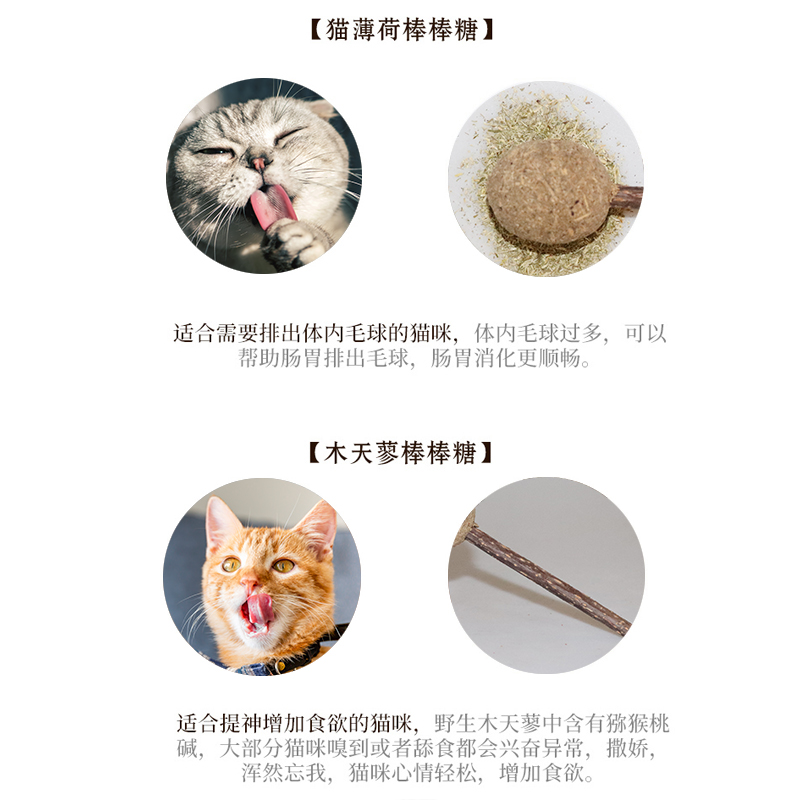 【猫薄荷棒棒糖】

适合需要排出体内毛球的猫咪，体内毛球过多，可以帮助肠胃排出毛球，肠胃消化更顺畅。

【木天蓼棒棒糖】

适合提神增加食欲的猫咪，野生木天蓼中含有猕猴桃碱，大部分猫咪嗅到或者舔食都会兴奋异常，撒娇，浑然忘我，猫咪心情轻松，增加食欲。