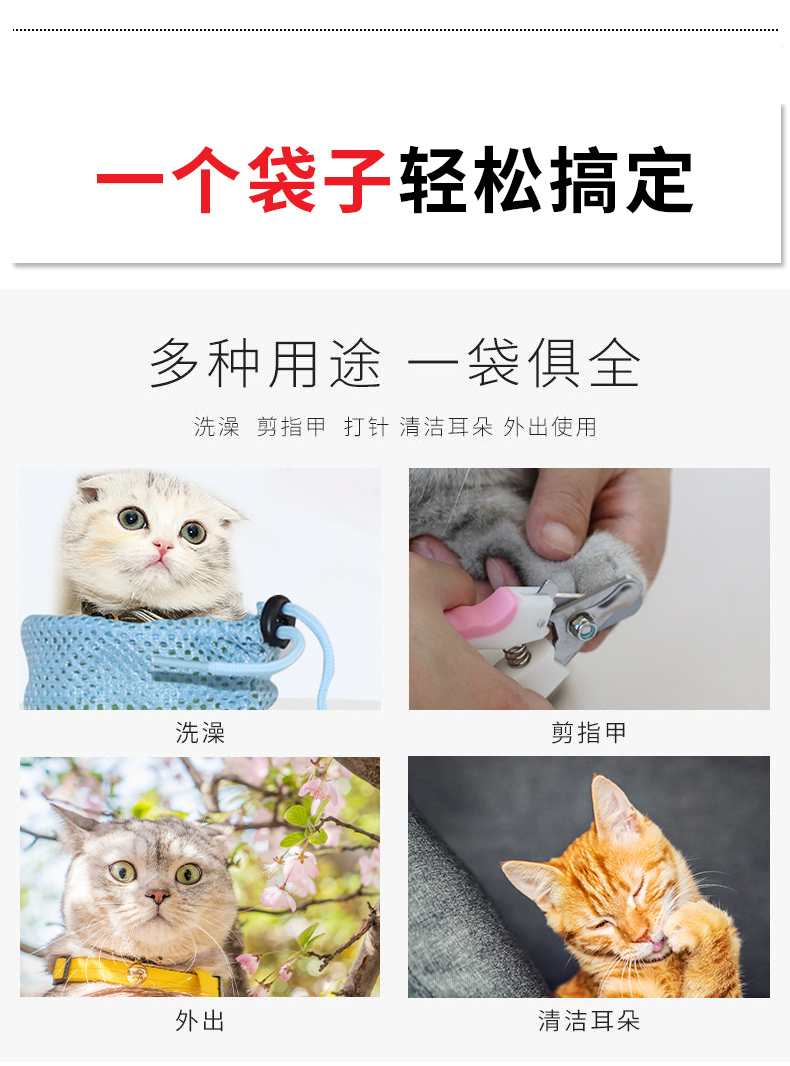 一个袋子轻松搞定

多种用途 一袋俱全

洗澡 剪指甲 打针 清洁耳朵 外出使用

洗澡

剪指甲

外出

清洁耳朵