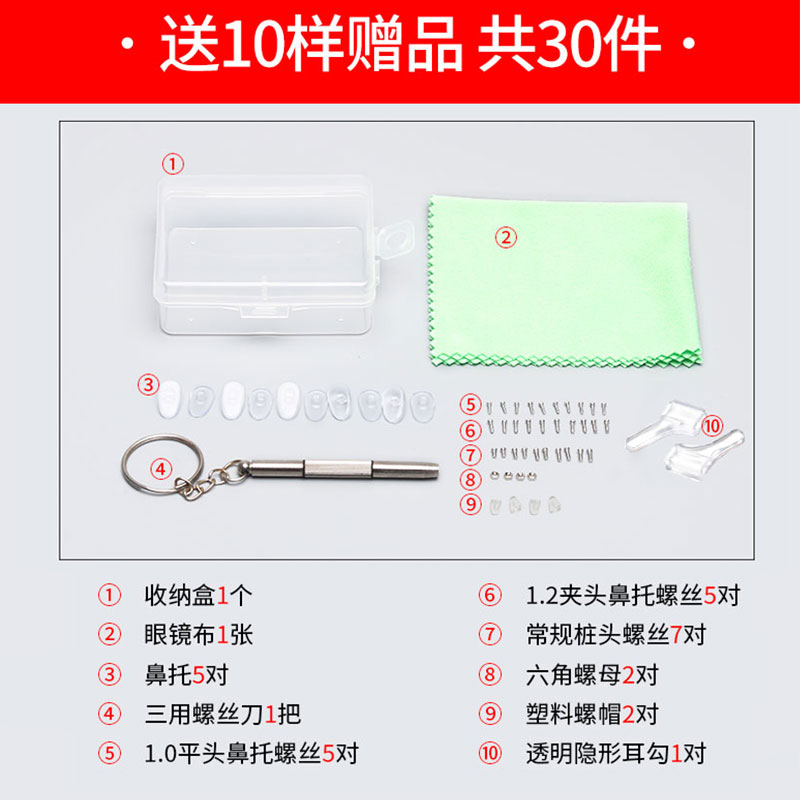 · 送10样赠品 共30件 ·

①

②

③

④

⑤

⑥

⑦

⑧

⑨

⑩

① 收纳盒1个

② 眼镜布1张

③ 鼻托5对

④ 三用螺丝刀1把

⑤ 1.0平头鼻托螺丝5对

⑥ 1.2夹头鼻托螺丝5对

⑦ 常规桩头螺丝7对

⑧ 六角螺母2对

⑨ 塑料螺帽2对

⑩ 透明隐形耳勾1对