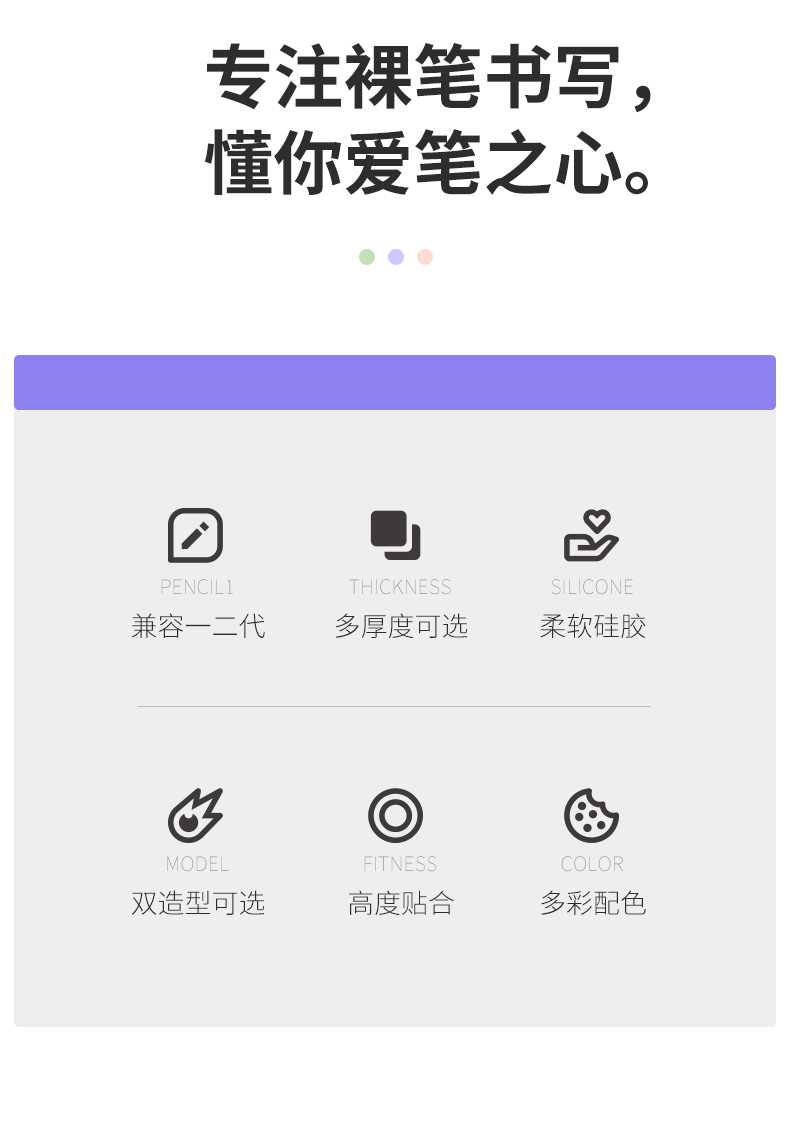 专注裸笔书写，
懂你爱笔之心。

PENCIL1
兼容一二代

THICKNESS
多厚度可选

SILICONE
柔软硅胶

MODEL
双造型可选

FITNESS
高度贴合

COLOR
多彩配色