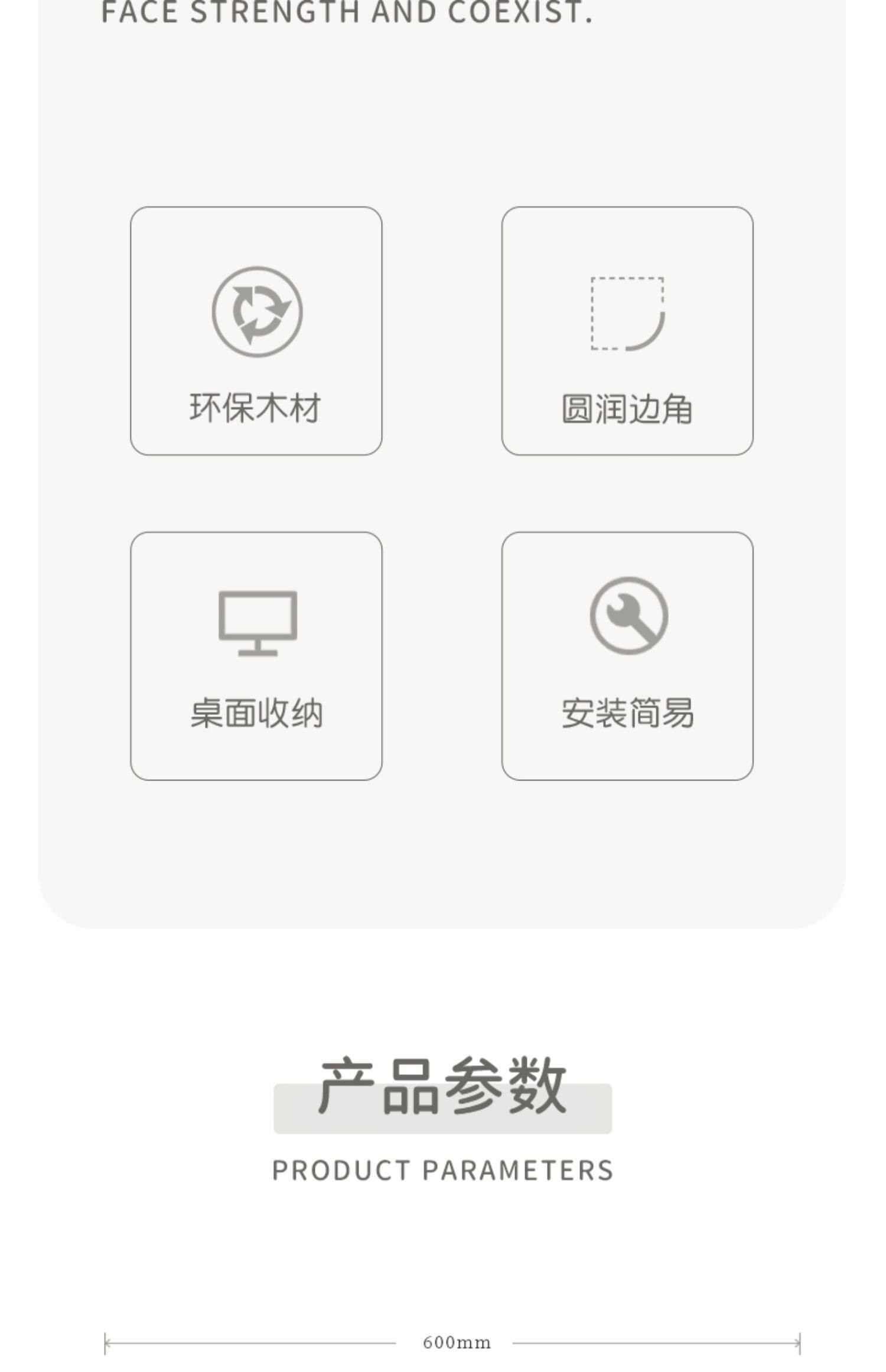 FACE STRENGTH AND COEXIST.

环保木材

圆润边角

桌面收纳

安装简易

产品参数

PRODUCT PARAMETERS

600mm