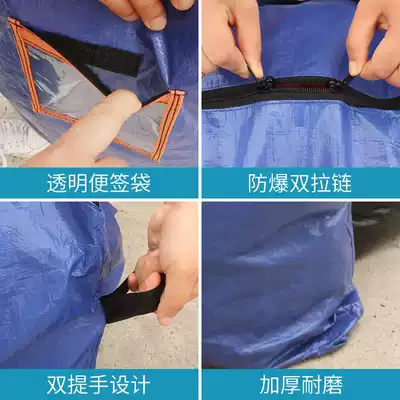 透明便签袋

防爆双拉链

双提手设计

加厚耐磨