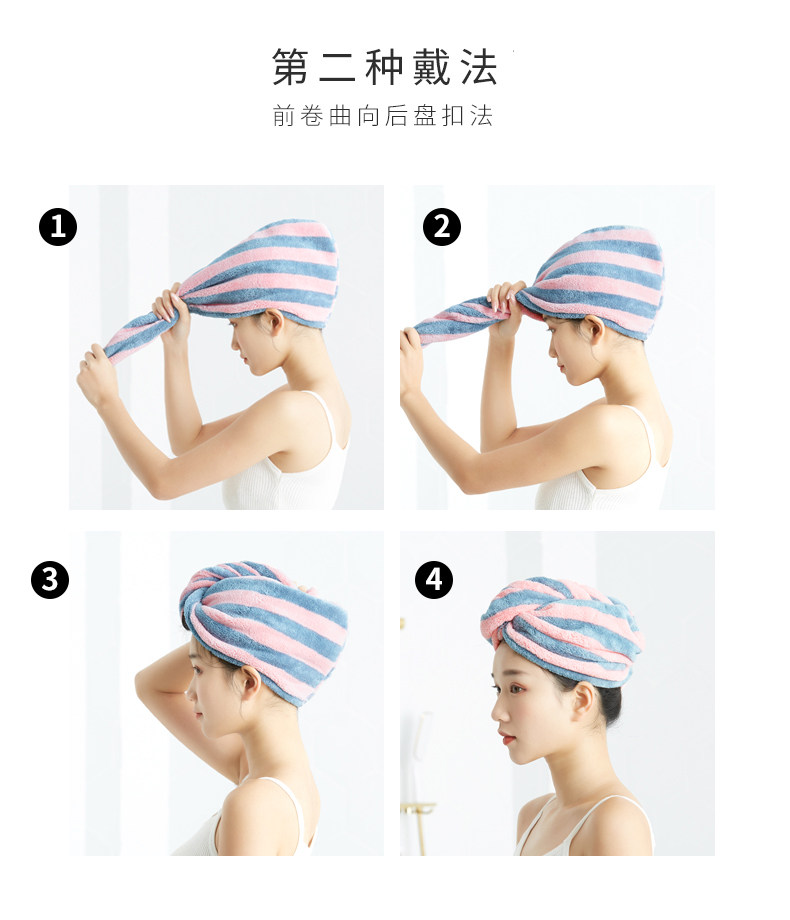 第二种戴法

前卷曲向后盘扣法

1

2

3

4