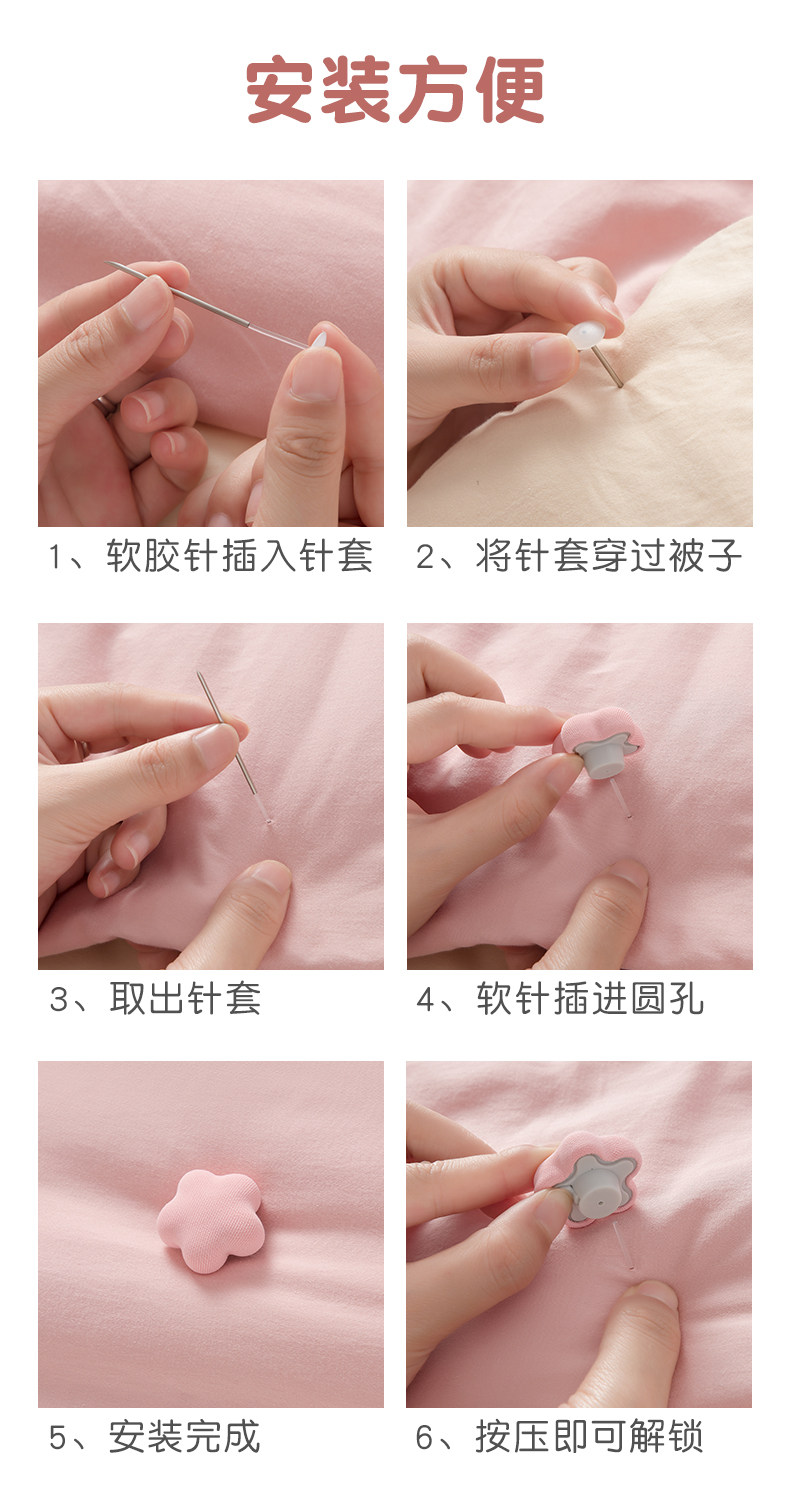 安装方便

1、软胶针插入针套

2、将针套穿过被子

3、取出针套

4、软针插进圆孔

5、安装完成

6、按压即可解锁