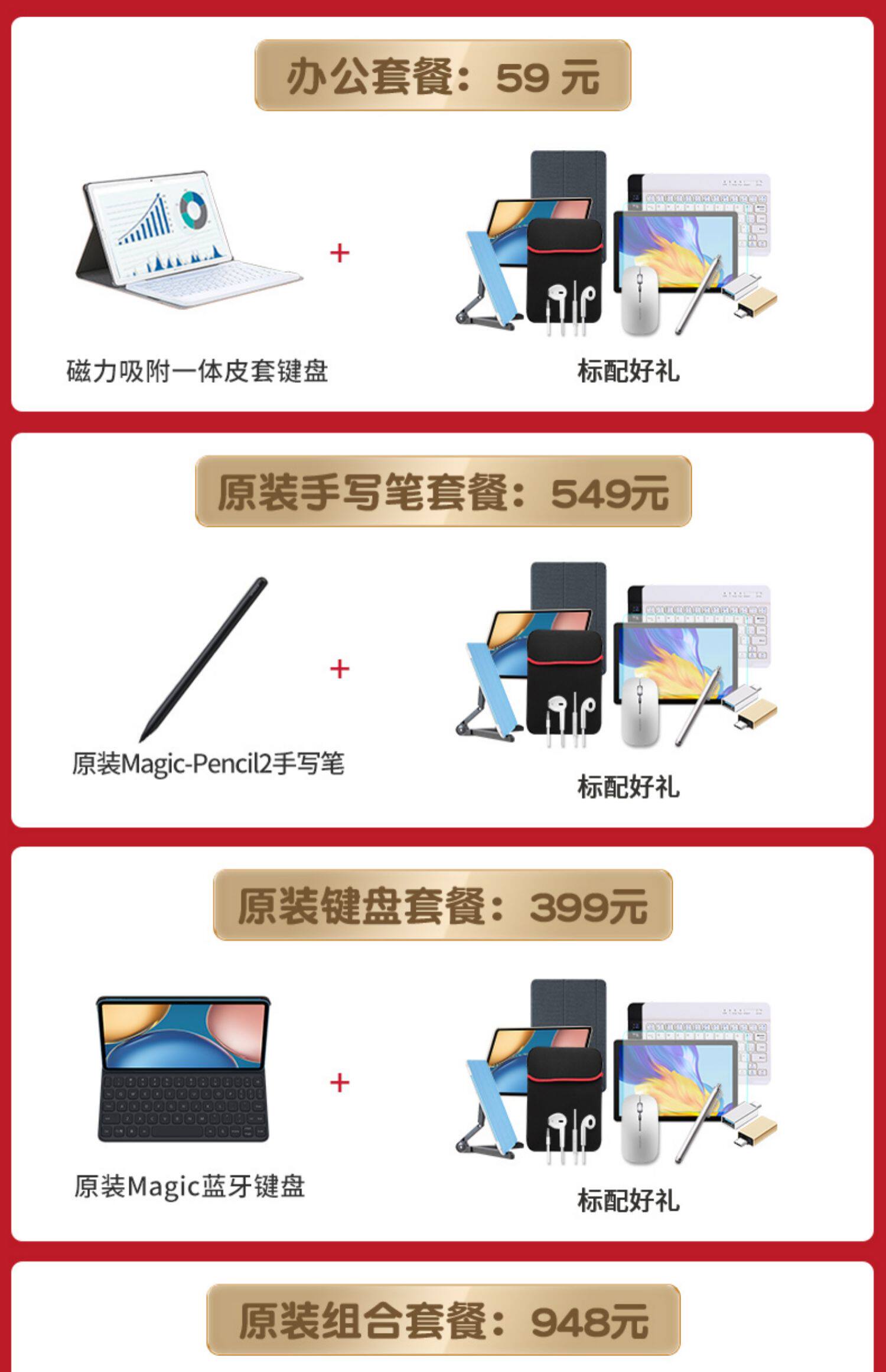 办公套餐：59 元

磁力吸附一体皮套键盘

+

标配好礼

原装手写笔套餐：549元

原装Magic-Pencil2手写笔

+

标配好礼

原装键盘套餐：399元

原装Magic蓝牙键盘

+

标配好礼

原装组合套餐：948元