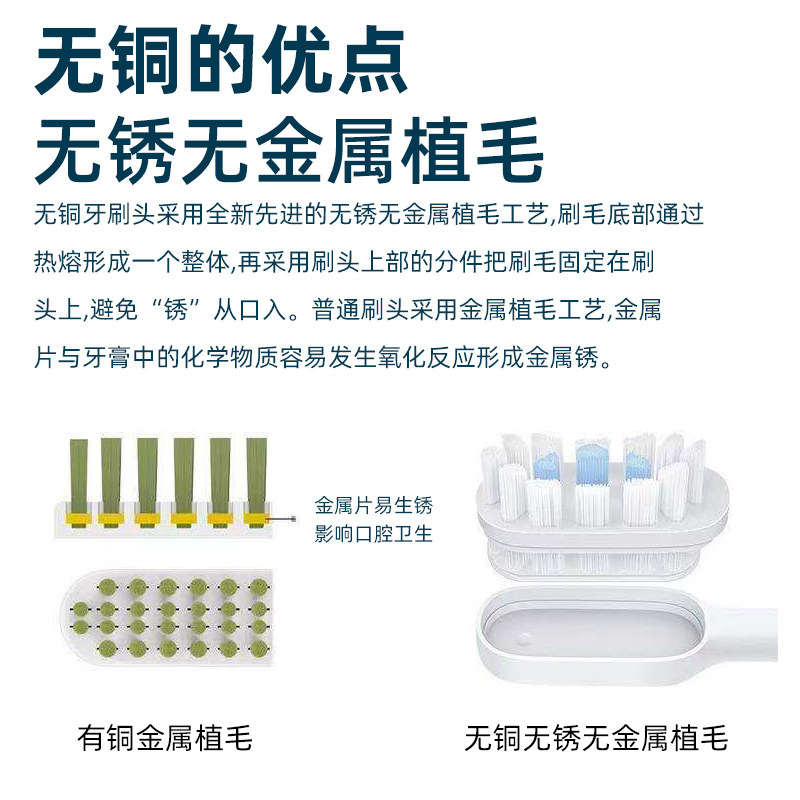 无铜的优点
无锈无金属植毛

无铜牙刷头采用全新先进的无锈无金属植毛工艺,刷毛底部通过热熔形成一个整体,再采用刷头上部的分件把刷毛固定在刷头上,避免“锈”从口入。普通刷头采用金属植毛工艺,金属片与牙膏中的化学物质容易发生氧化反应形成金属锈。

金属片易生锈
影响口腔卫生

有铜金属植毛

无铜无锈无金属植毛